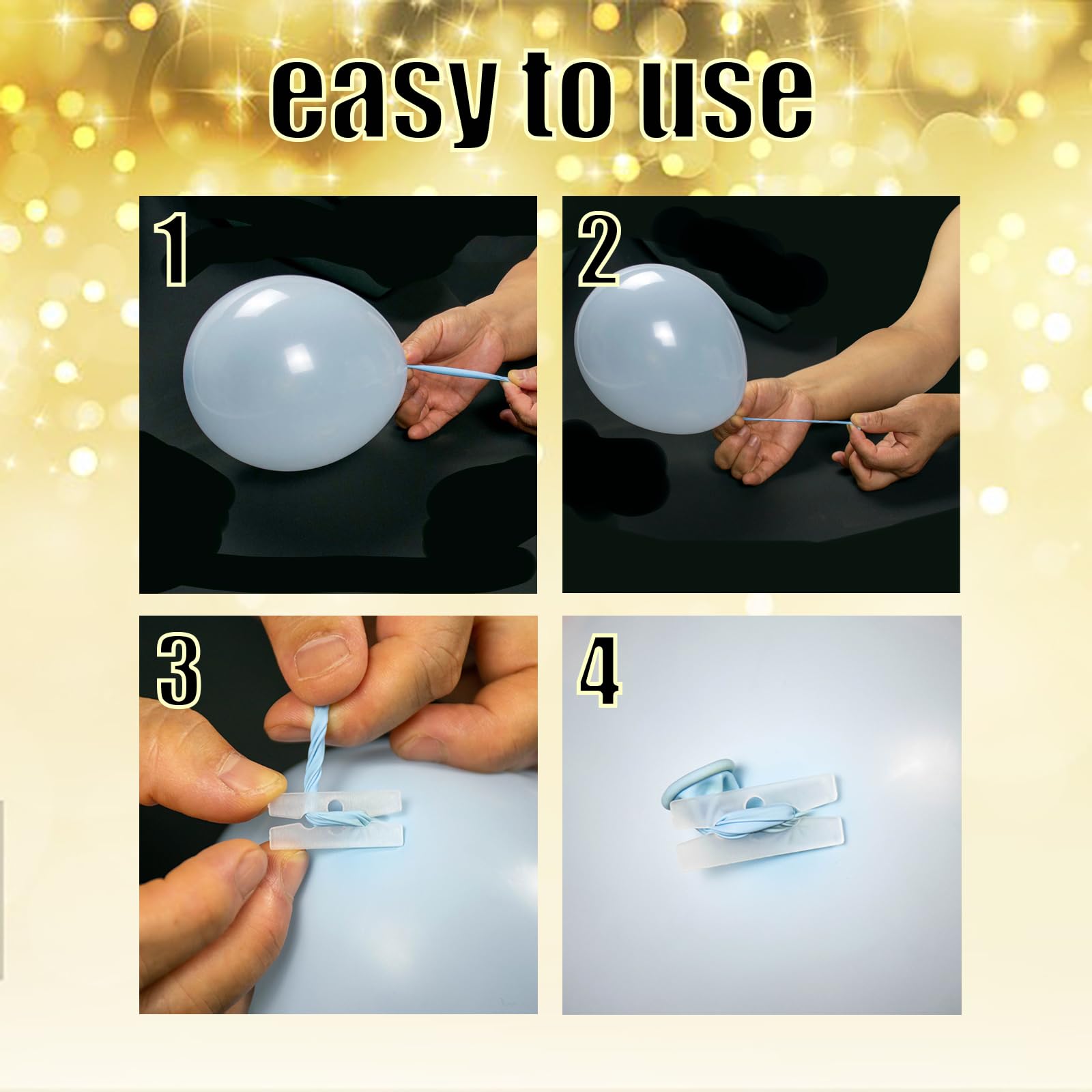 easy to use

1

2

3

4