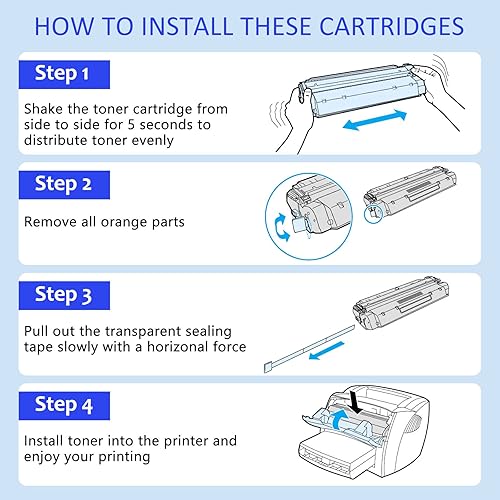 HOW TO INSTALL THESE CARTRIDGES

Step 1

Shake the toner cartridge from side to side for 5 seconds to distribute toner evenly

Step 2

Remove all orange parts

Step 3

Pull out the transparent sealing tape slowly with a horizonal force

Step 4

Install toner into the printer and enjoy your printing