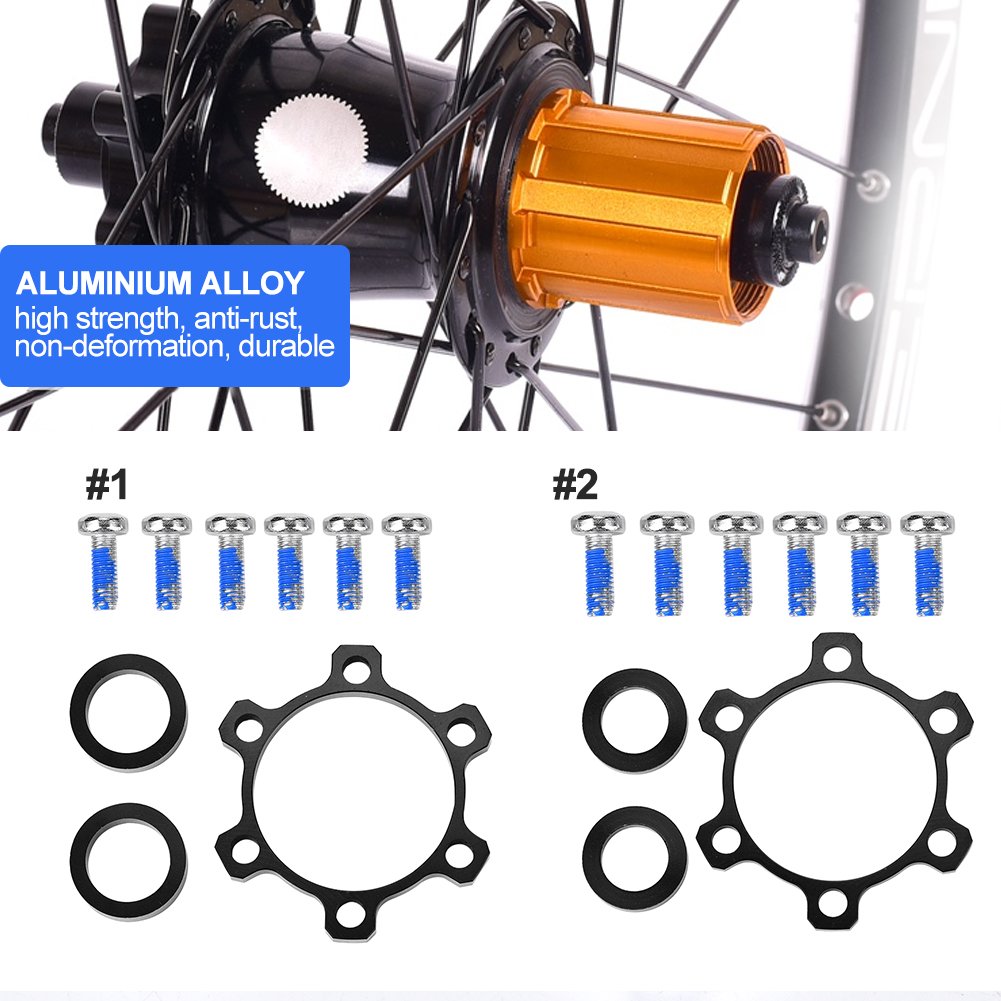 ALUMINIUM ALLOY
high strength, anti-rust, non-deformation, durable

#1

#2