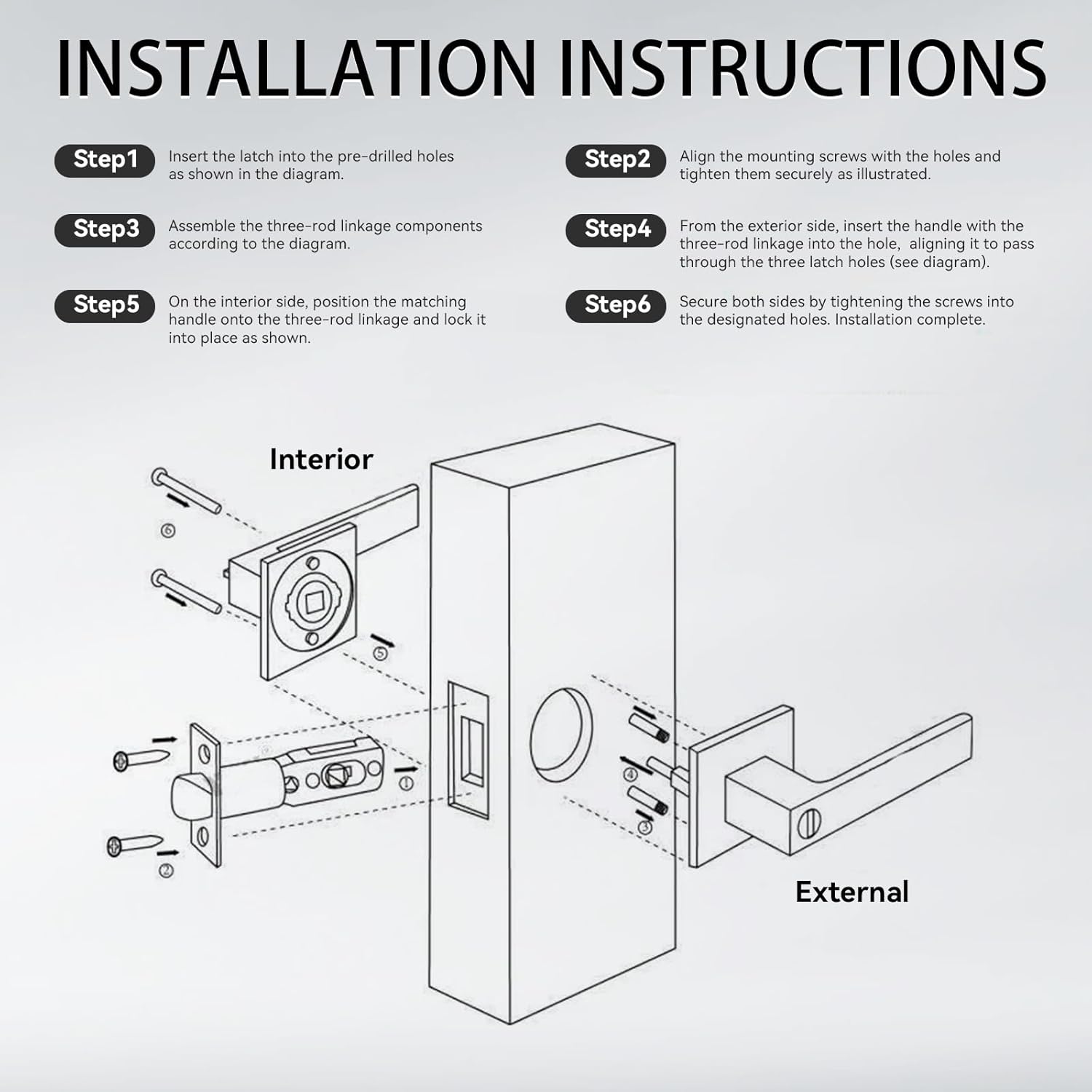 INSTALLATION INSTRUCTIONS

Step1 Insert the latch into the pre-drilled holes as shown in the diagram.

Step2 Align the mounting screws with the holes and tighten them securely as illustrated.

Step3 Assemble the three-rod linkage components according to the diagram.

Step4 From the exterior side, insert the handle with the three-rod linkage into the hole, aligning it to pass through the three latch holes (see diagram).

Step5 On the interior side, position the matching handle onto the three-rod linkage and lock it into place as shown.

Step6 Secure both sides by tightening the screws into the designated holes. Installation complete.

Interior

⑥

⑤

①

②

④

③

External