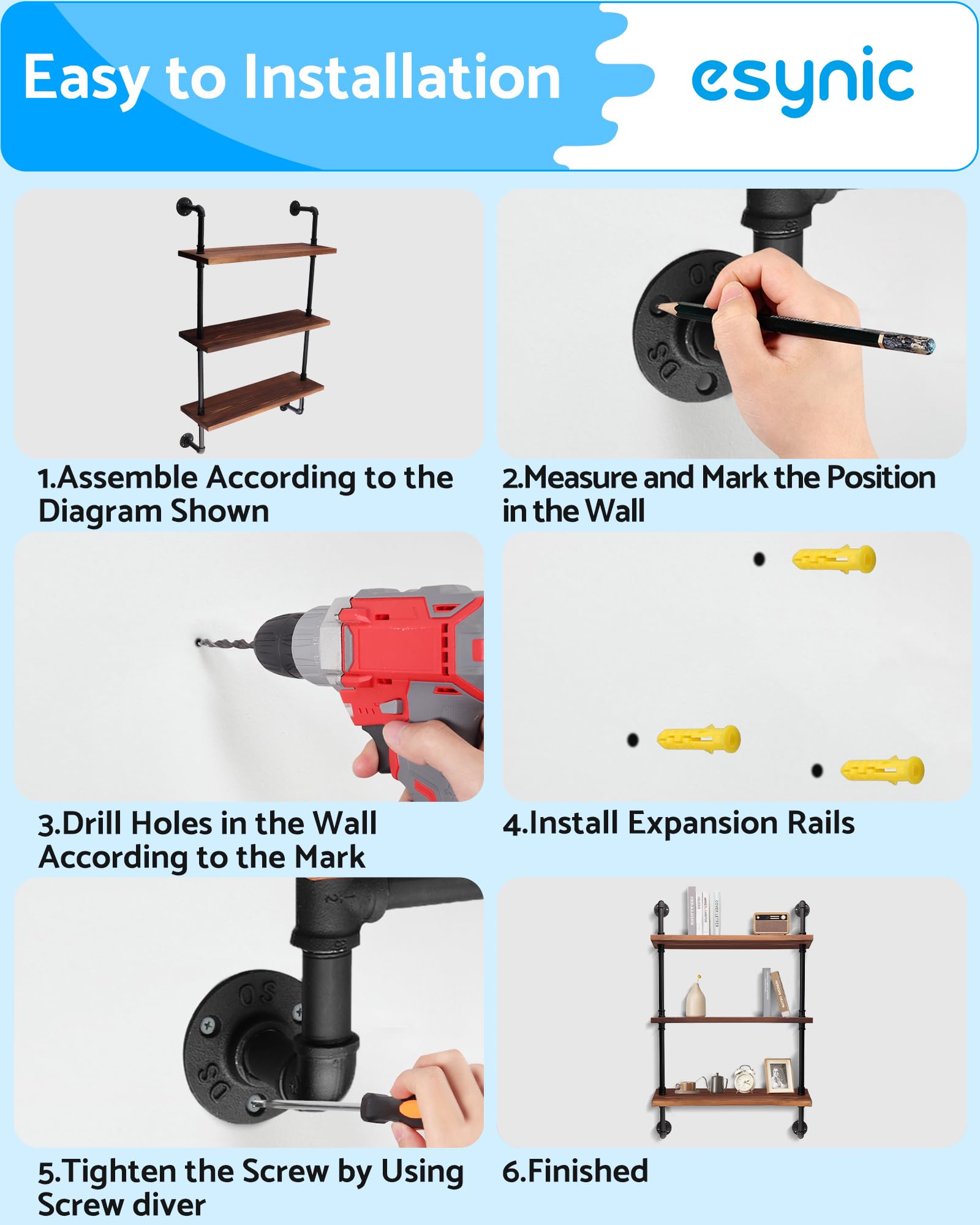 Easy to Installation

esynic

1.Assemble According to the Diagram Shown

2.Measure and Mark the Position in the Wall

3.Drill Holes in the Wall According to the Mark

4.Install Expansion Rails

5.Tighten the Screw by Using Screw diver

6.Finished