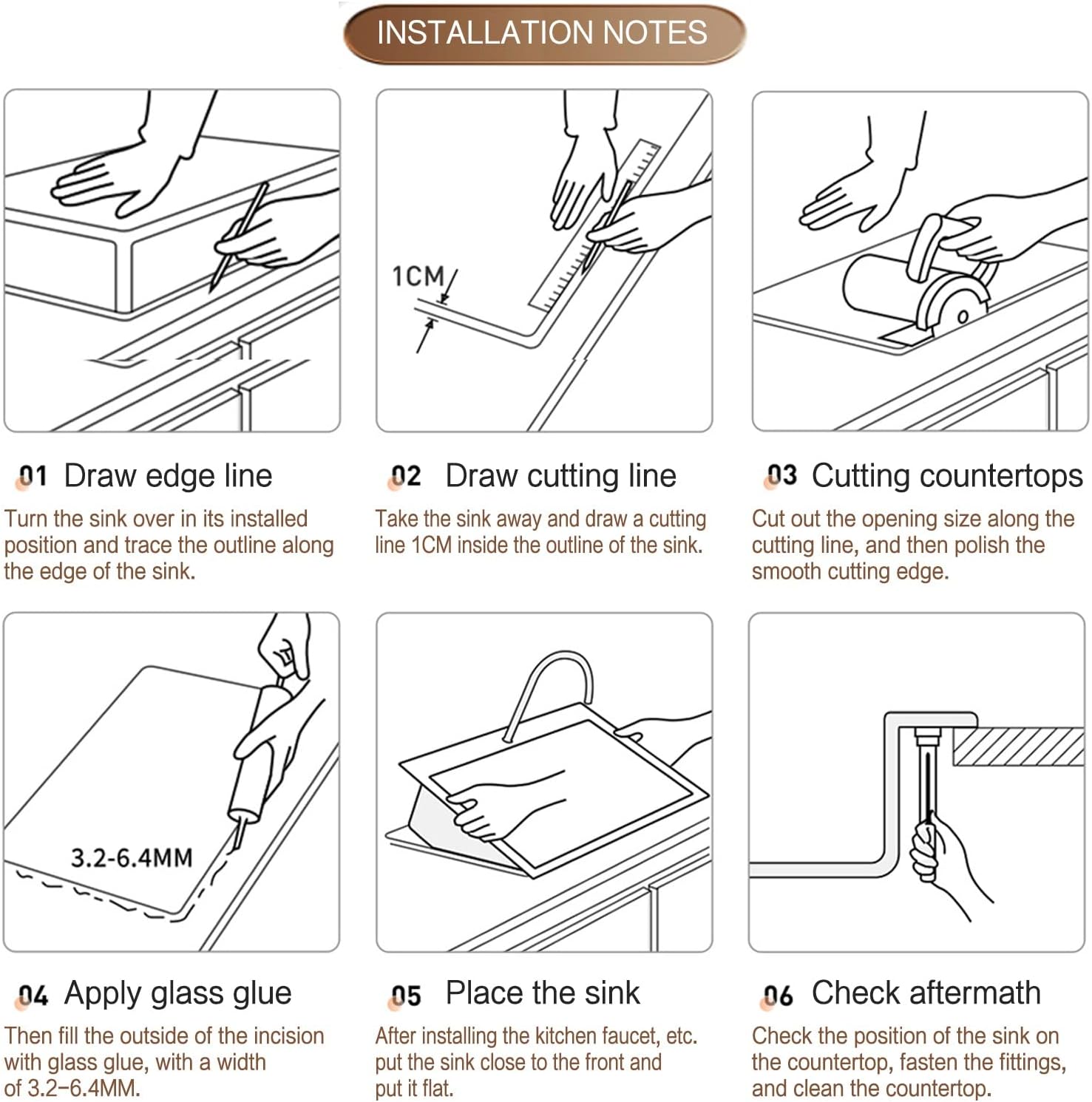 INSTALLATION NOTES

1CM

01 Draw edge line
Turn the sink over in its installed position and trace the outline along the edge of the sink.

02 Draw cutting line
Take the sink away and draw a cutting line 1CM inside the outline of the sink.

03 Cutting countertops
Cut out the opening size along the cutting line, and then polish the smooth cutting edge.

3.2-6.4MM

04 Apply glass glue
Then fill the outside of the incision with glass glue, with a width of 3.2-6.4MM.

05 Place the sink
After installing the kitchen faucet, etc. put the sink close to the front and put it flat.

06 Check aftermath
Check the position of the sink on the countertop, fasten the fittings, and clean the countertop.