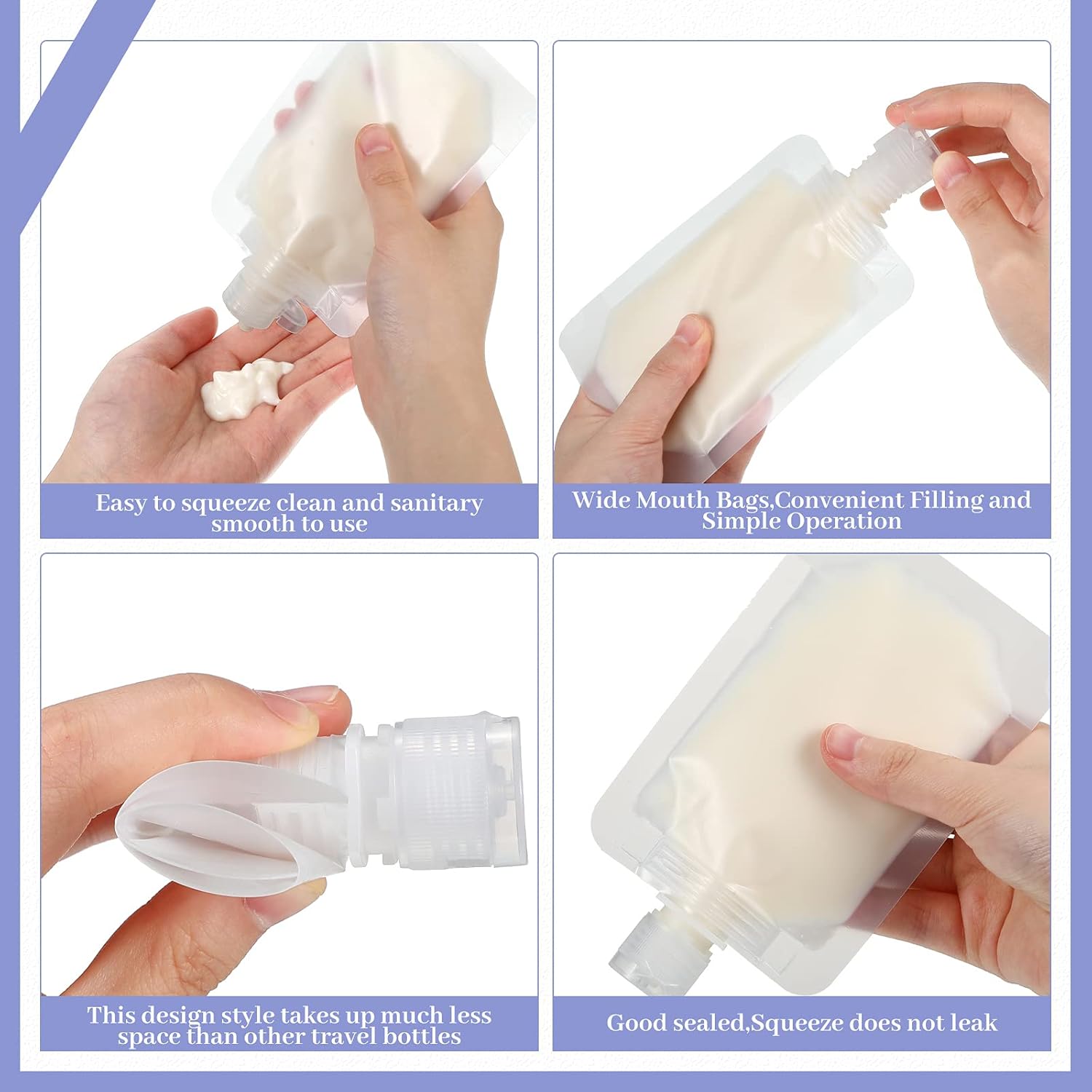 Easy to squeeze clean and sanitary smooth to use

Wide Mouth Bags,Convenient Filling and Simple Operation

This design style takes up much less space than other travel bottles

Good sealed,Squeeze does not leak