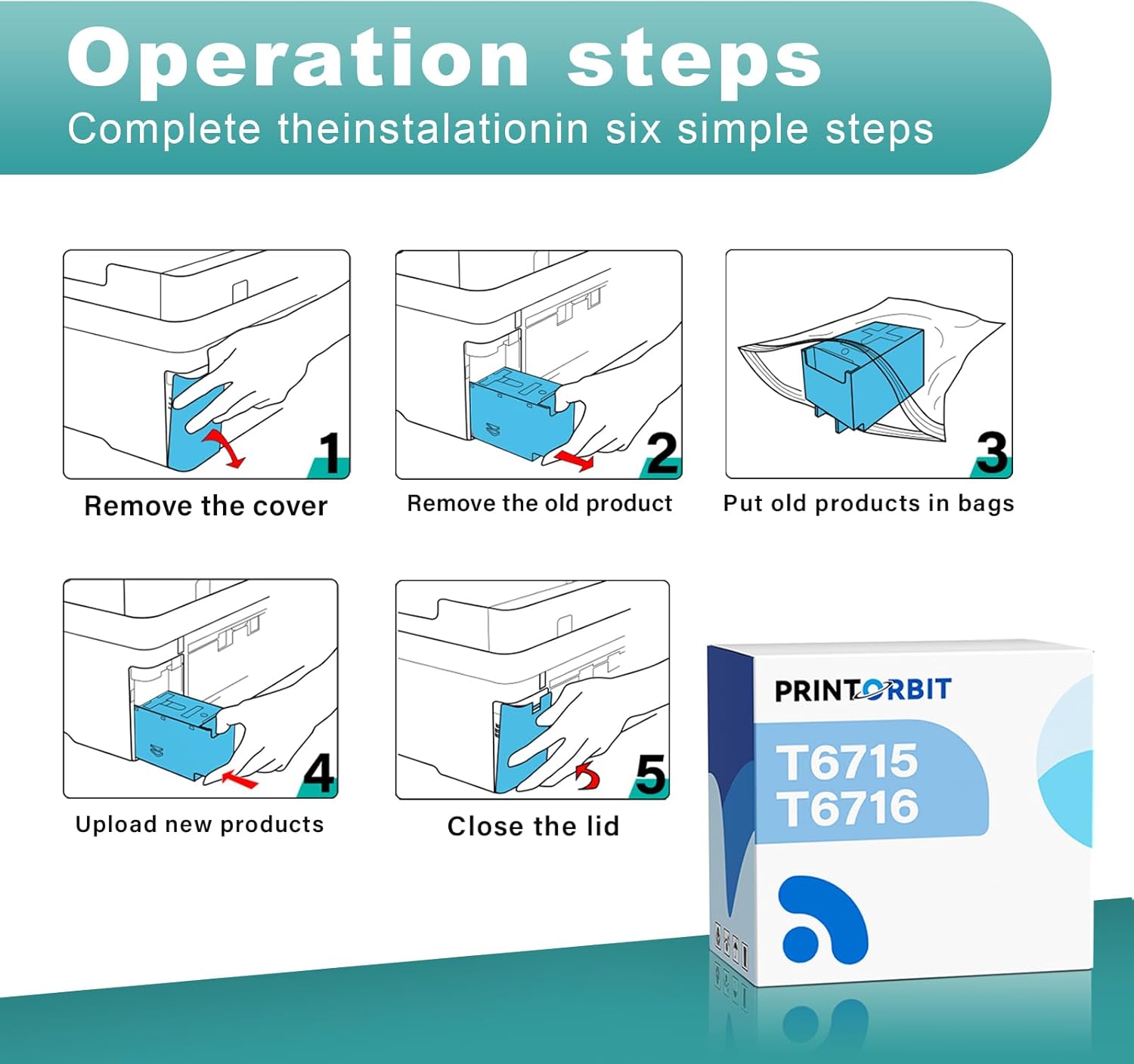 Operation steps
Complete theinstalationin six simple steps

1
Remove the cover

2
Remove the old product

3
Put old products in bags

4
Upload new products

5
Close the lid

PRINTORBIT
T6715
T6716