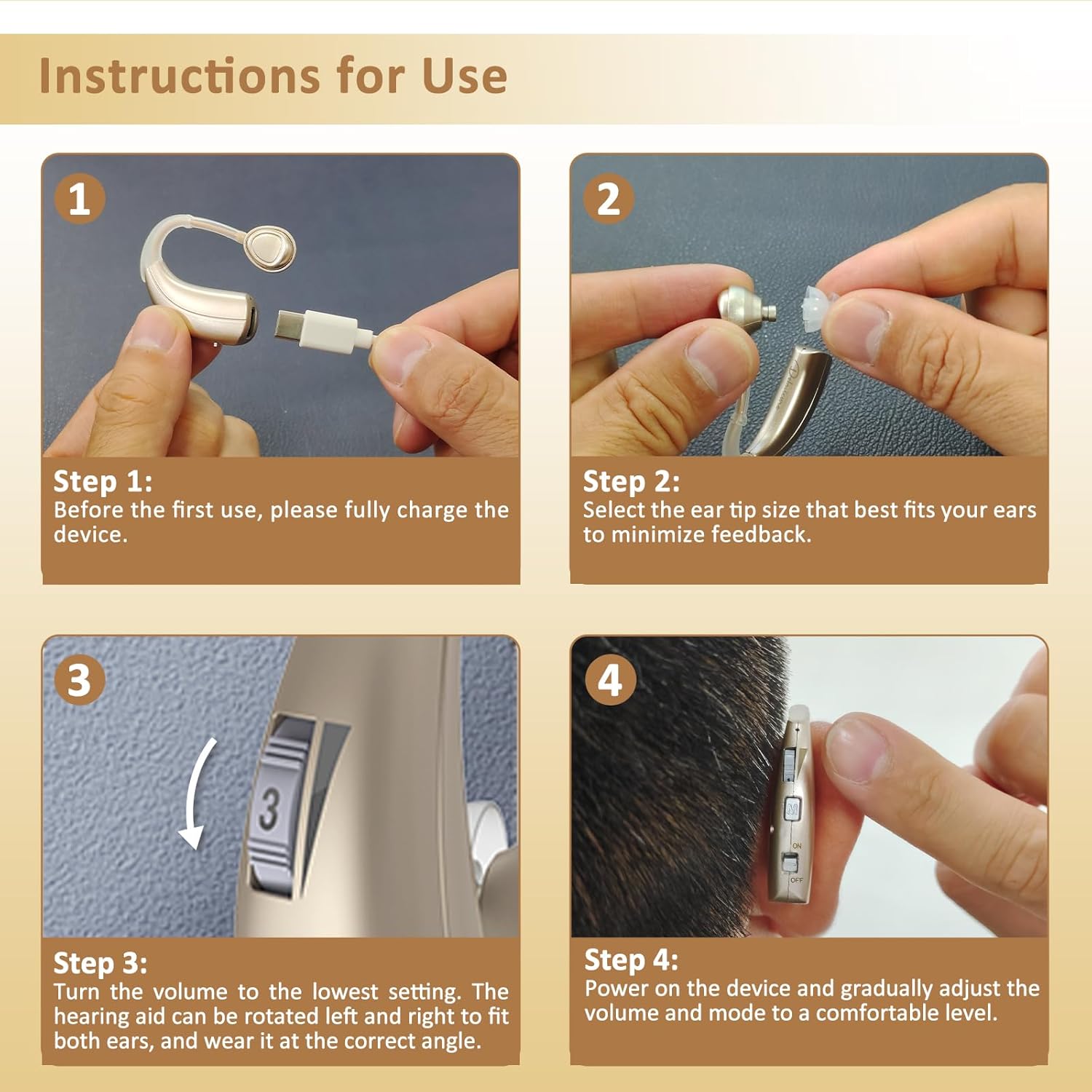 Instructions for Use

1

Step 1:
Before the first use, please fully charge the device.

2

Step 2:
Select the ear tip size that best fits your ears to minimize feedback.

3

3

Step 3:
Turn the volume to the lowest setting. The hearing aid can be rotated left and right to fit both ears, and wear it at the correct angle.

4

M
ON
OFF

Step 4:
Power on the device and gradually adjust the volume and mode to a comfortable level.