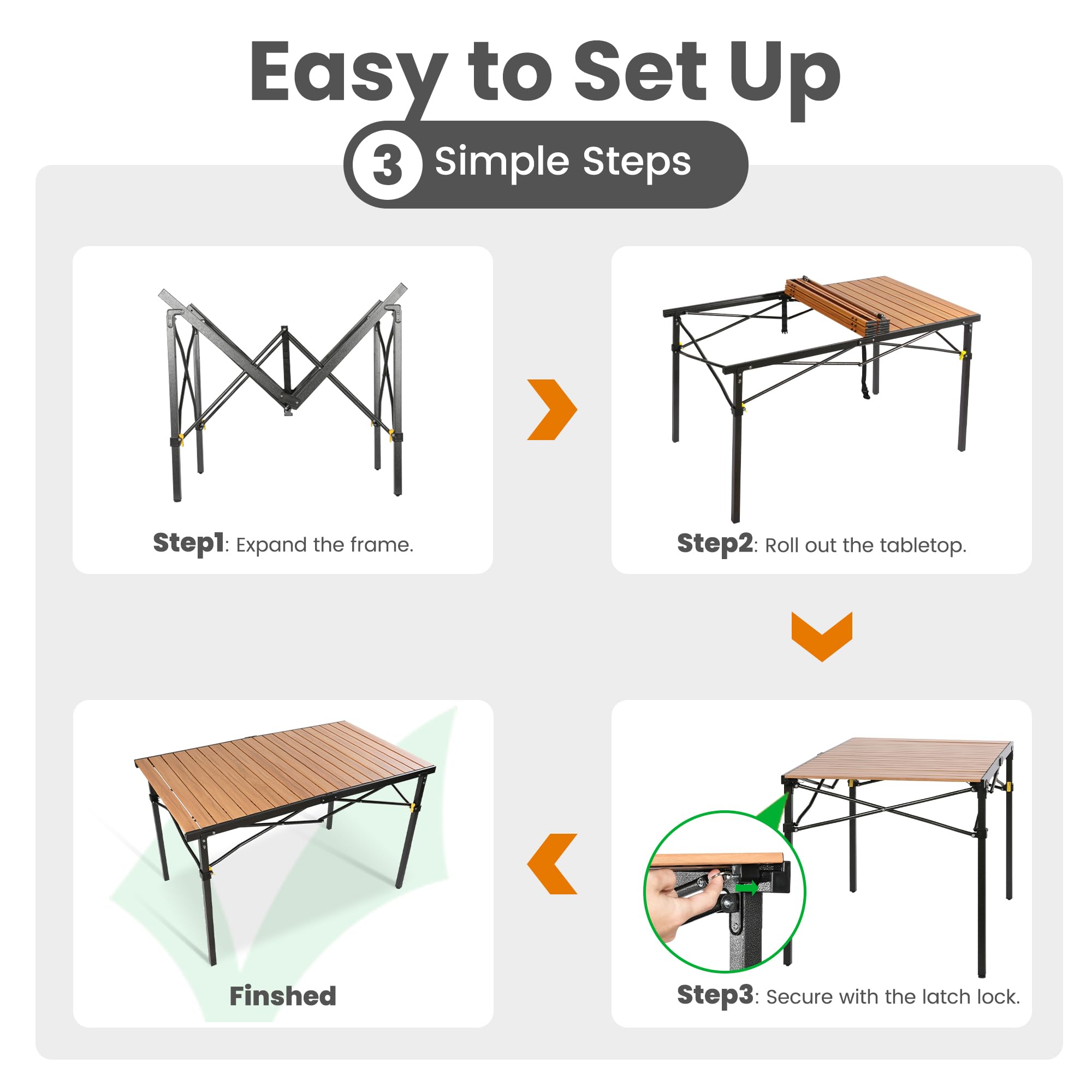 Easy to Set Up

3 Simple Steps

Step1: Expand the frame.

Step2: Roll out the tabletop.

Step3: Secure with the latch lock.

Finshed