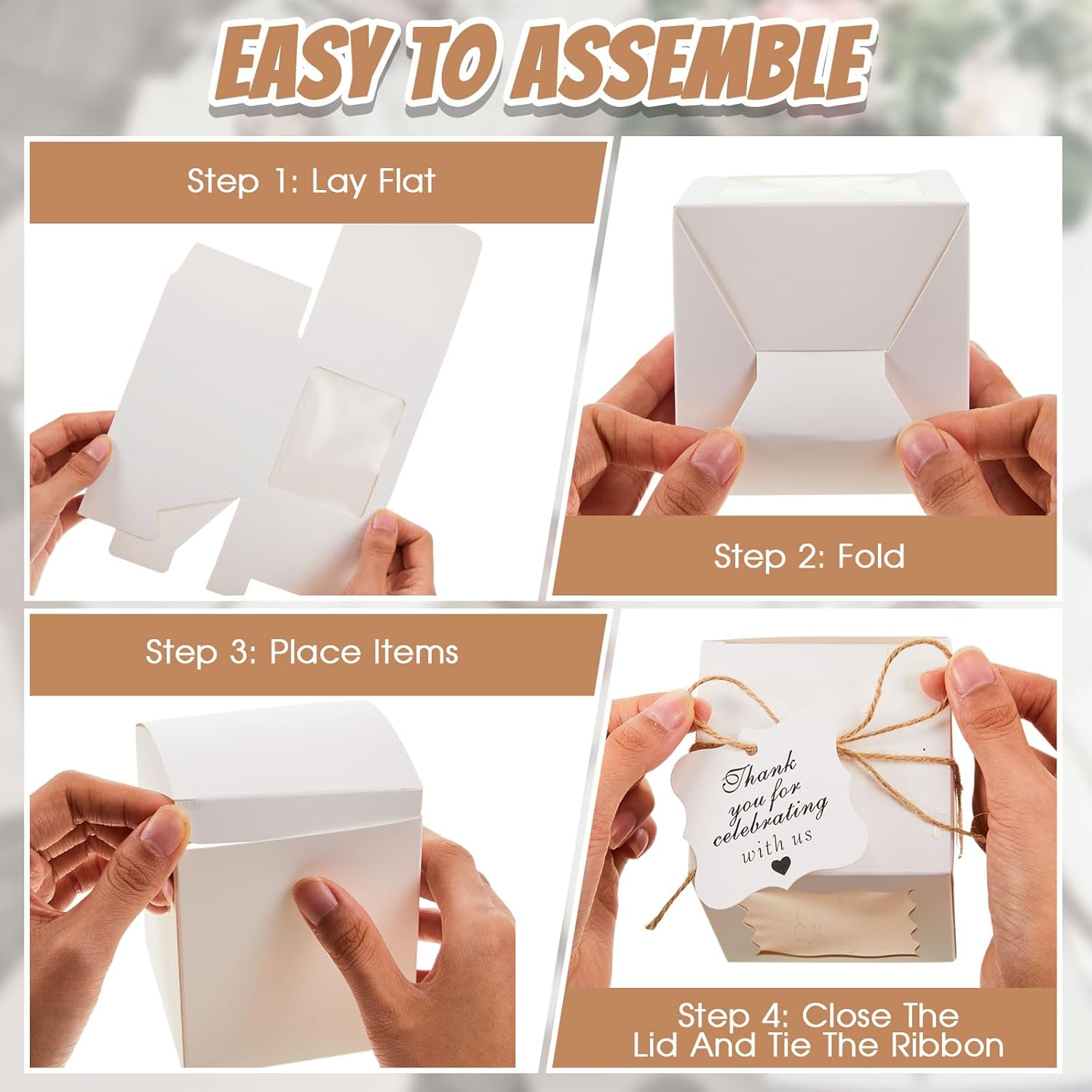 EASY TO ASSEMBLE

Step 1: Lay Flat

Step 2: Fold

Step 3: Place Items

Thank you for celebrating with us

Step 4: Close The Lid And Tie The Ribbon