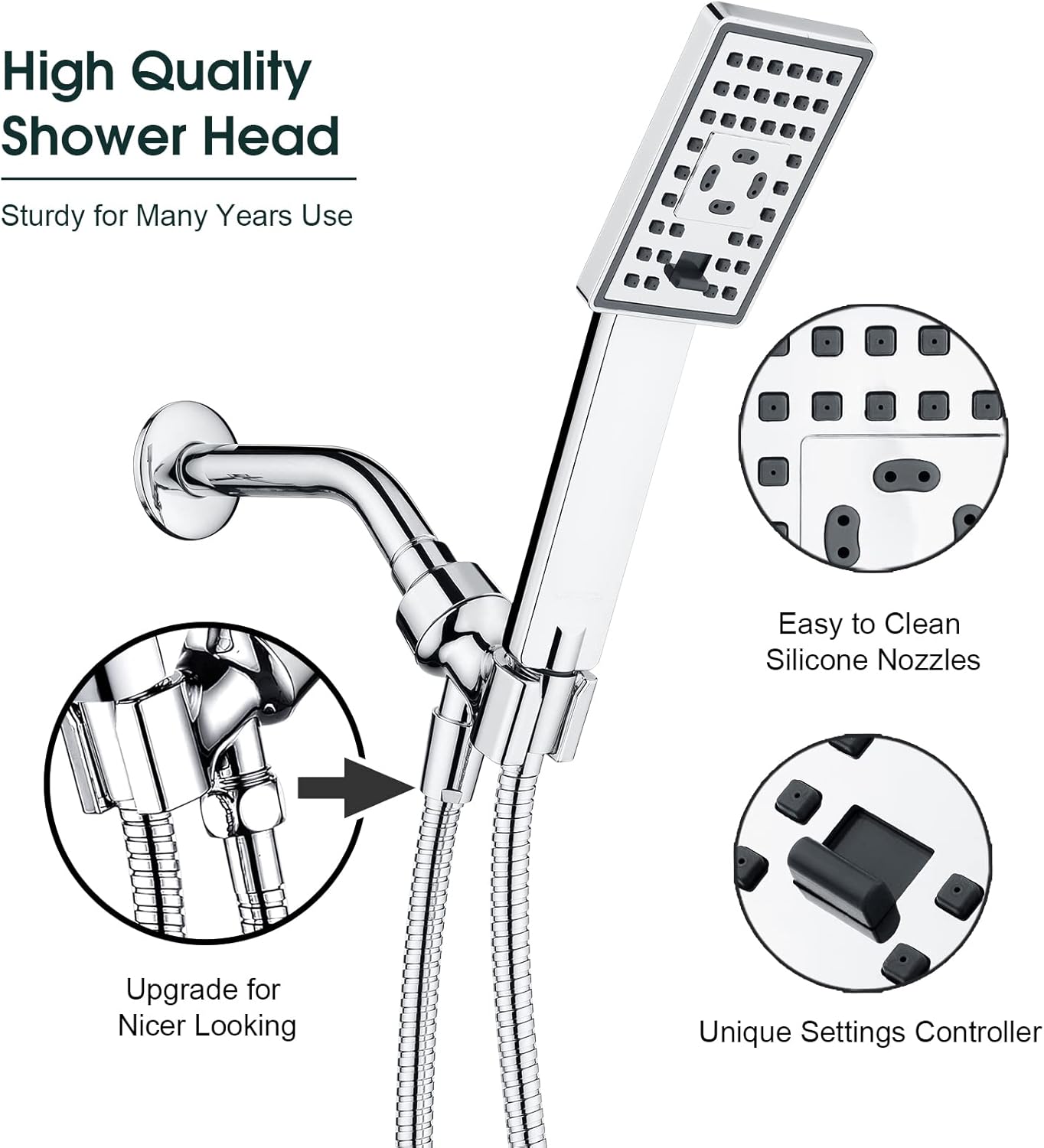 High Quality Shower Head

Sturdy for Many Years Use

Easy to Clean Silicone Nozzles

Upgrade for Nicer Looking

Unique Settings Controller