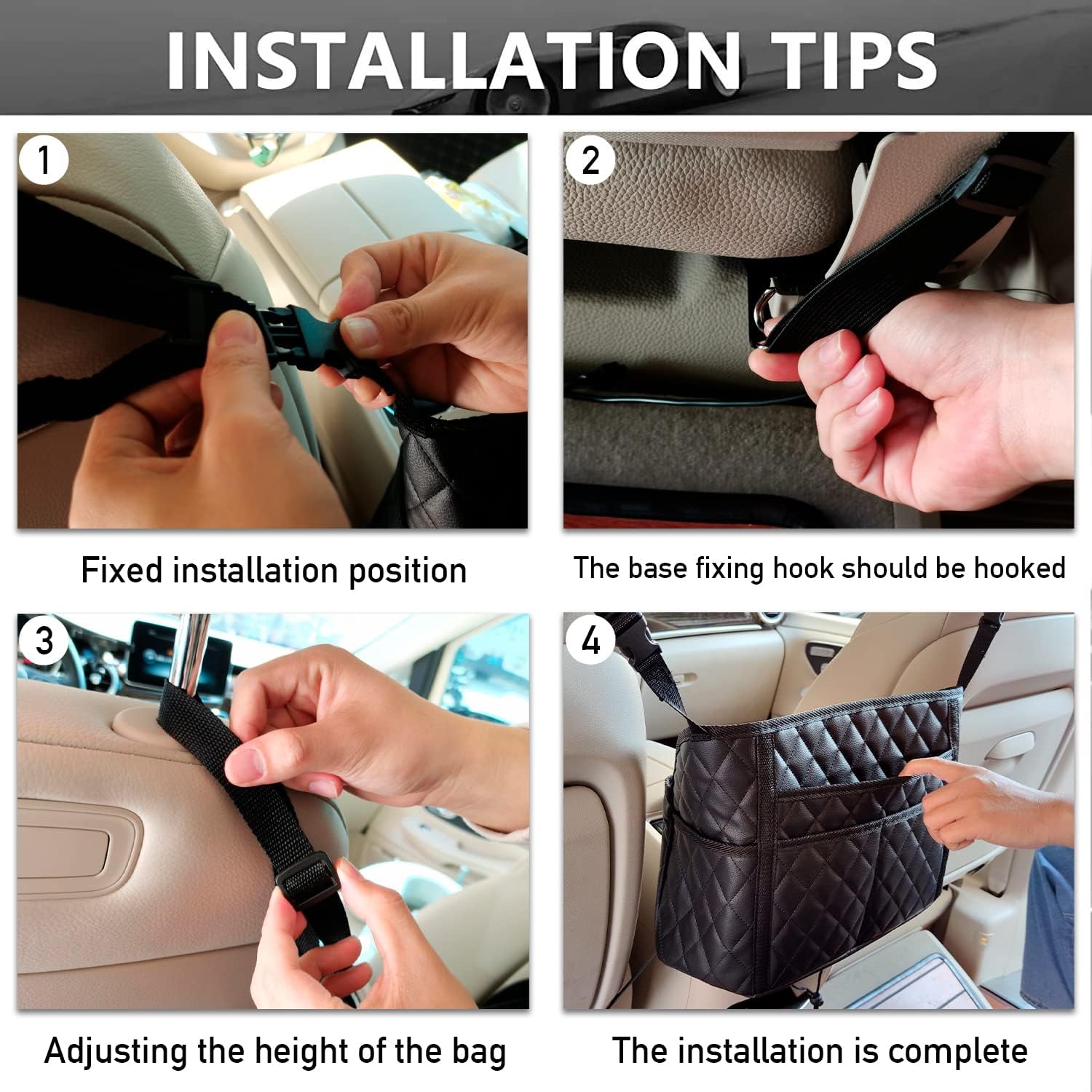 INSTALLATION TIPS

1

Fixed installation position

2

The base fixing hook should be hooked

3

Adjusting the height of the bag

4

The installation is complete