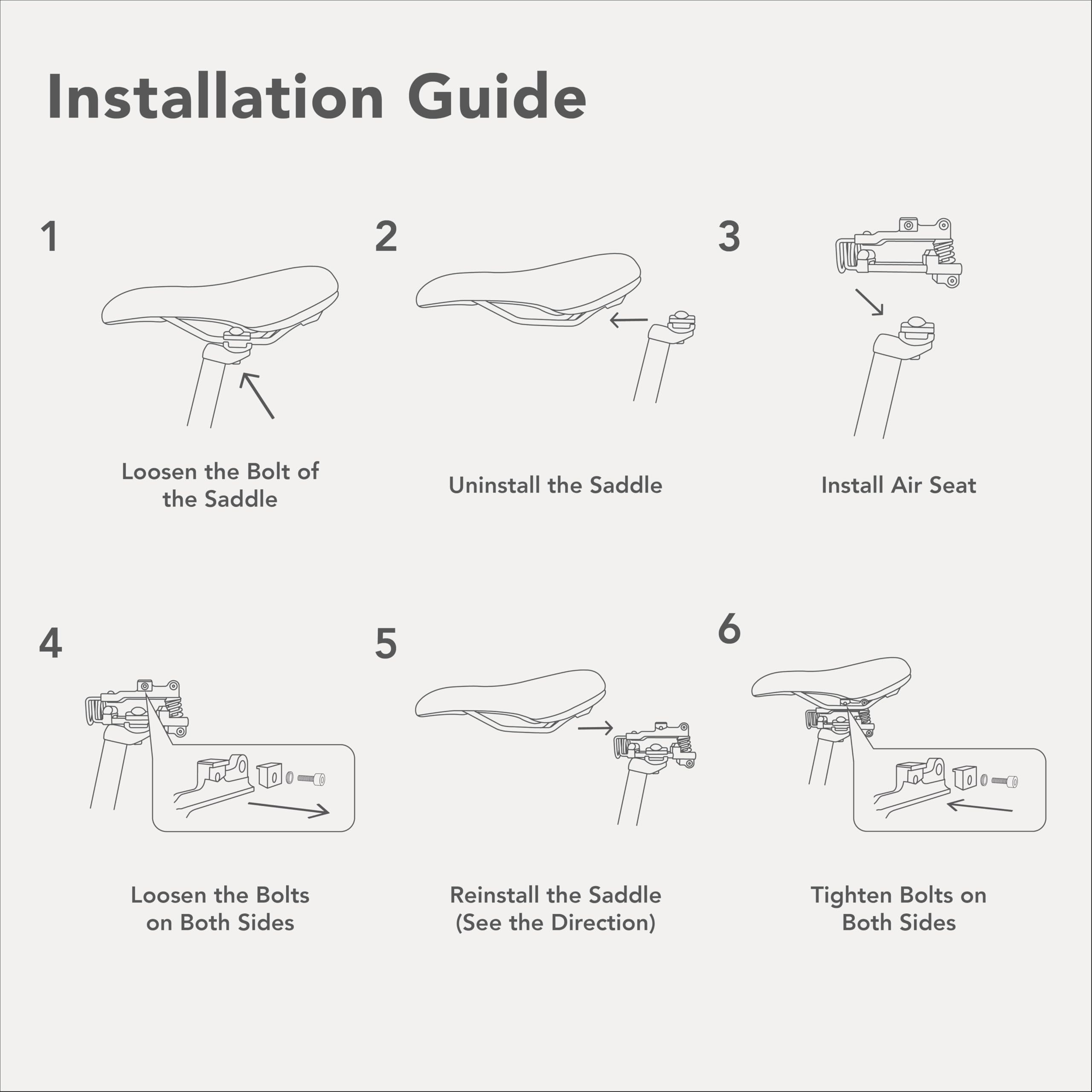 Installation Guide

1

Loosen the Bolt of the Saddle

2

Uninstall the Saddle

3

Install Air Seat

4

Loosen the Bolts on Both Sides

5

Reinstall the Saddle (See the Direction)

6

Tighten Bolts on Both Sides