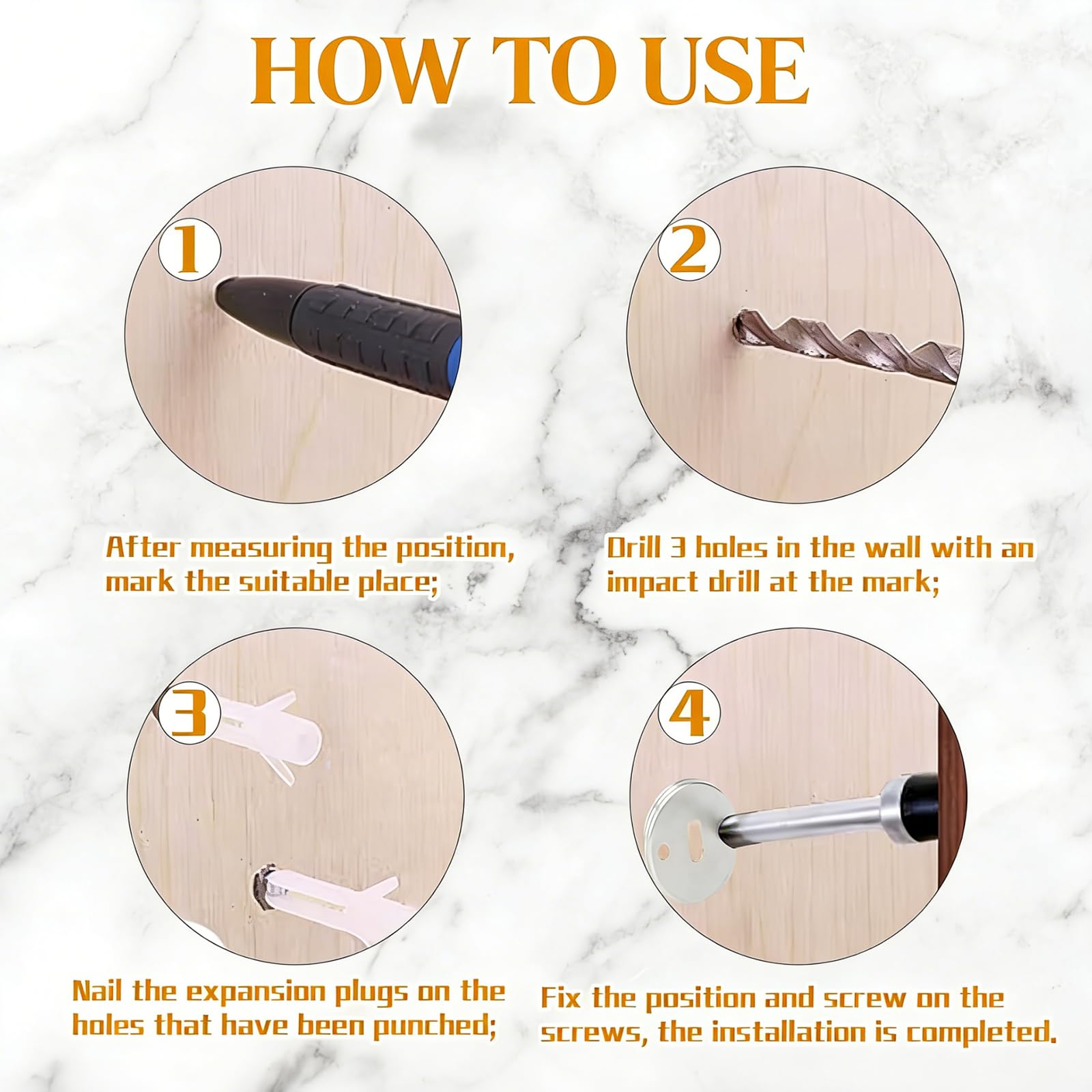 HOW TO USE

1

After measuring the position, mark the suitable place;

2

Drill 3 holes in the wall with an impact drill at the mark;

3

Nail the expansion plugs on the holes that have been punched;

4

Fix the position and screw on the screws, the installation is completed.