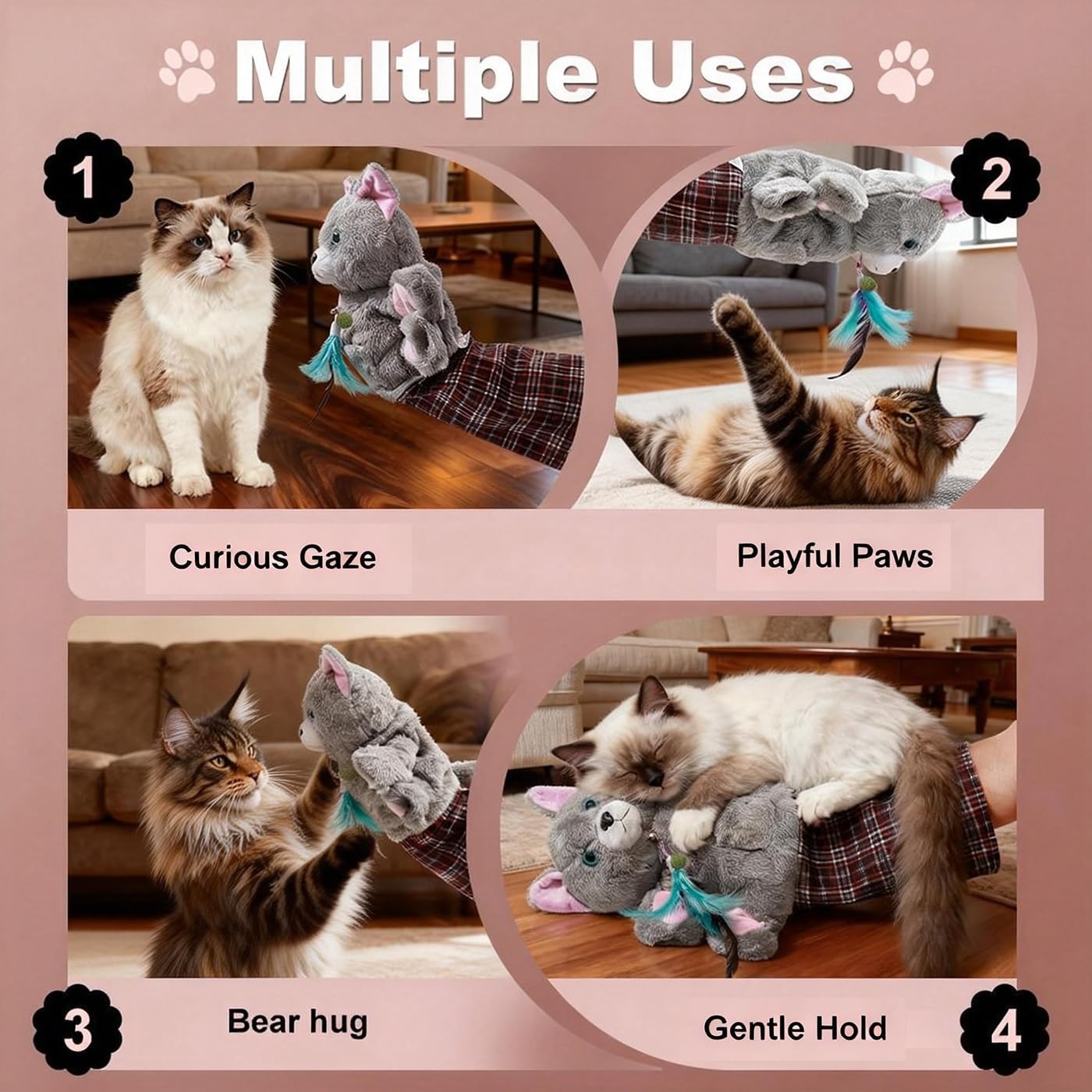 Multiple Uses

1

2

Curious Gaze

Playful Paws

3

Bear hug

Gentle Hold

4