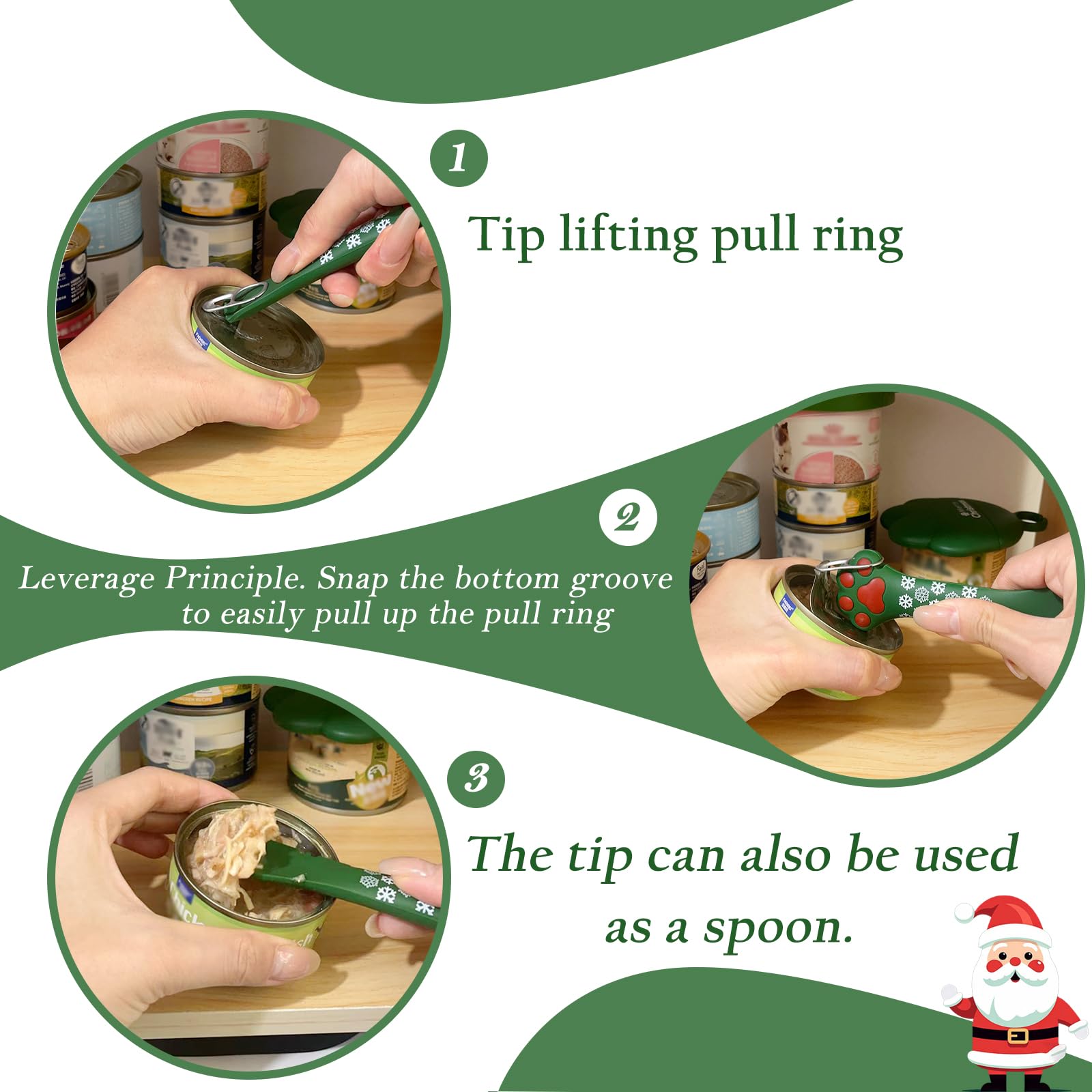 1

Tip lifting pull ring

2

Leverage Principle. Snap the bottom groove to easily pull up the pull ring

3

The tip can also be used as a spoon.