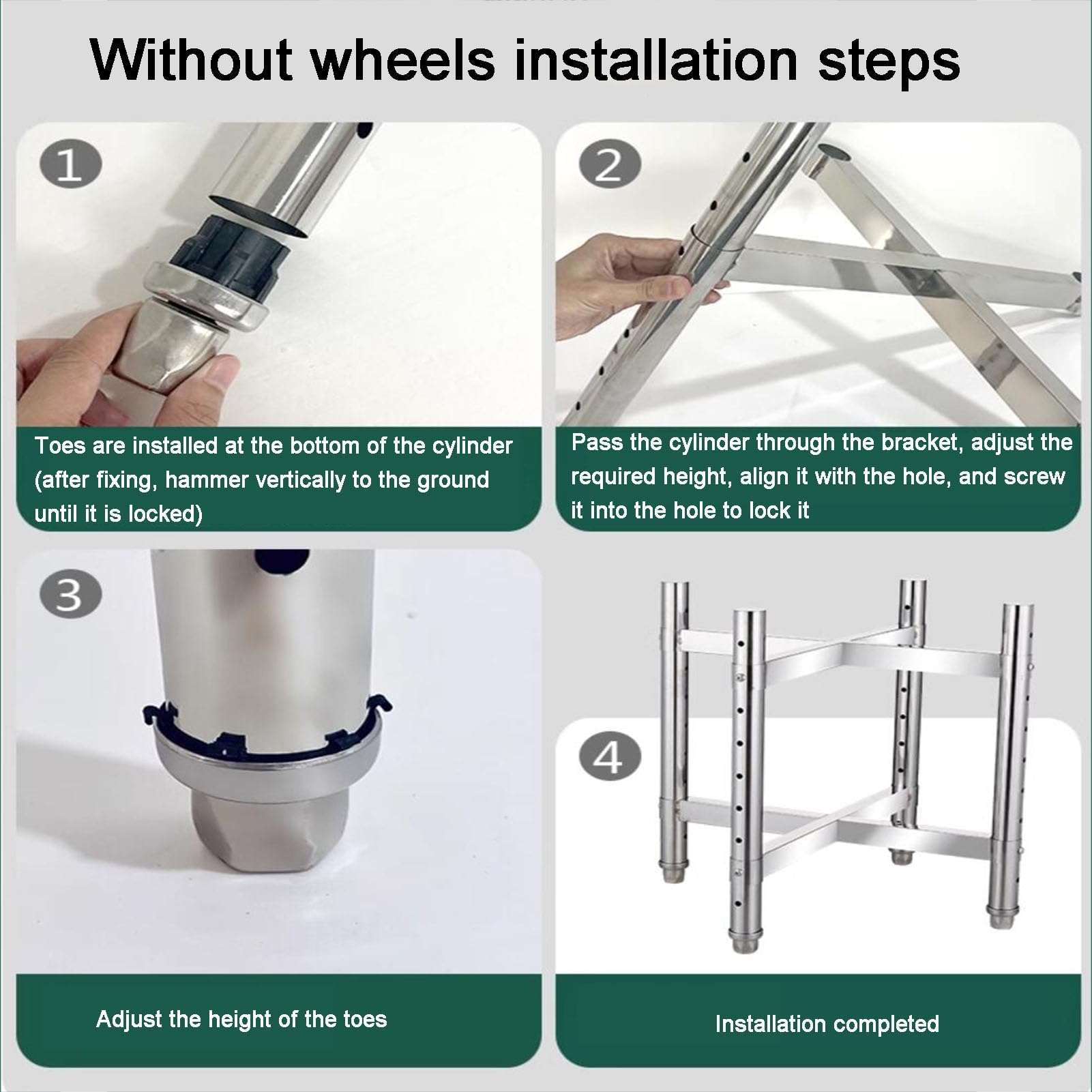 Without wheels installation steps

1

Toes are installed at the bottom of the cylinder (after fixing, hammer vertically to the ground until it is locked)

2

Pass the cylinder through the bracket, adjust the required height, align it with the hole, and screw it into the hole to lock it

3

Adjust the height of the toes

4

Installation completed