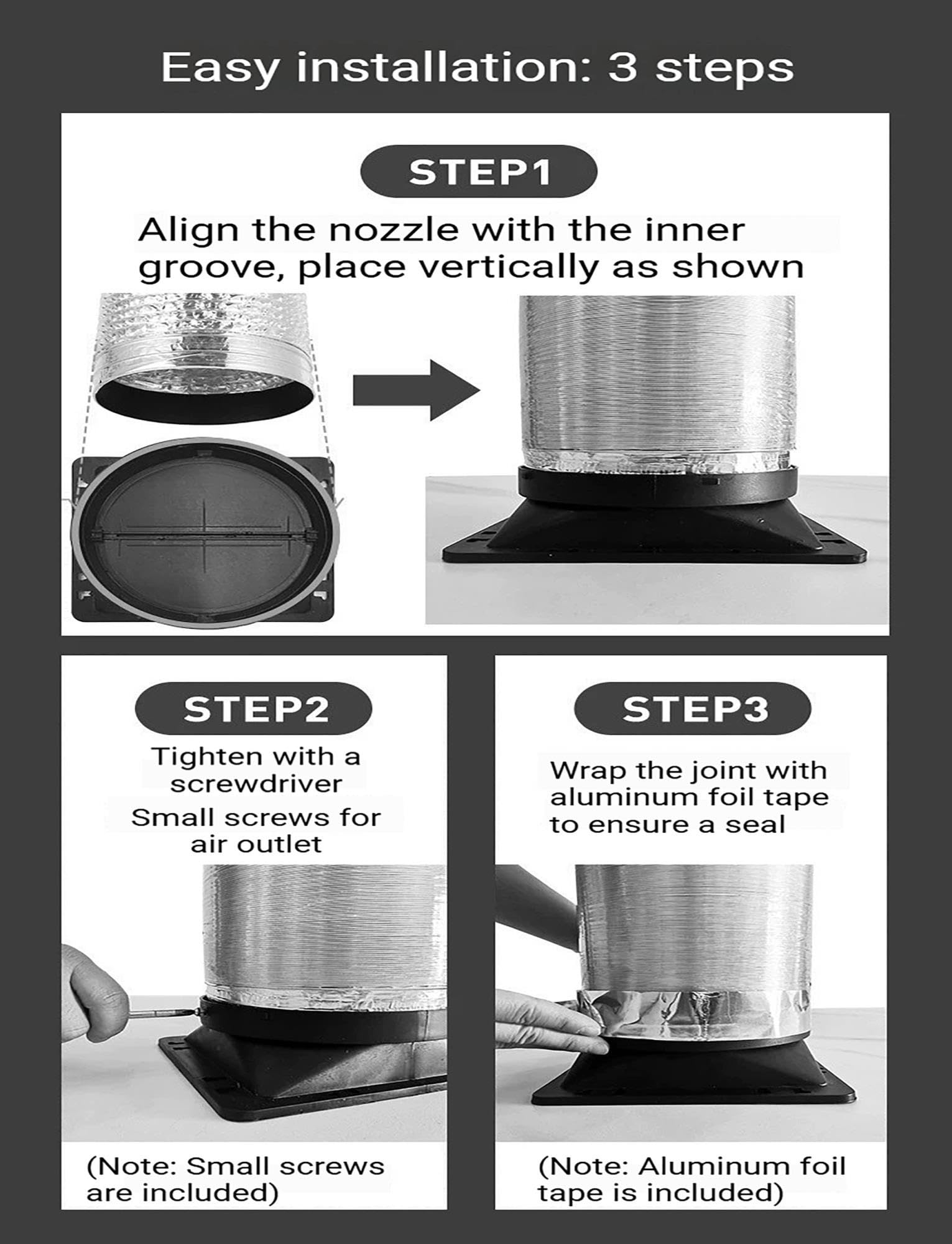 Easy installation: 3 steps

STEP1

Align the nozzle with the inner groove, place vertically as shown

STEP2

Tighten with a screwdriver

Small screws for air outlet

(Note: Small screws are included)

STEP3

Wrap the joint with aluminum foil tape to ensure a seal

(Note: Aluminum foil tape is included)