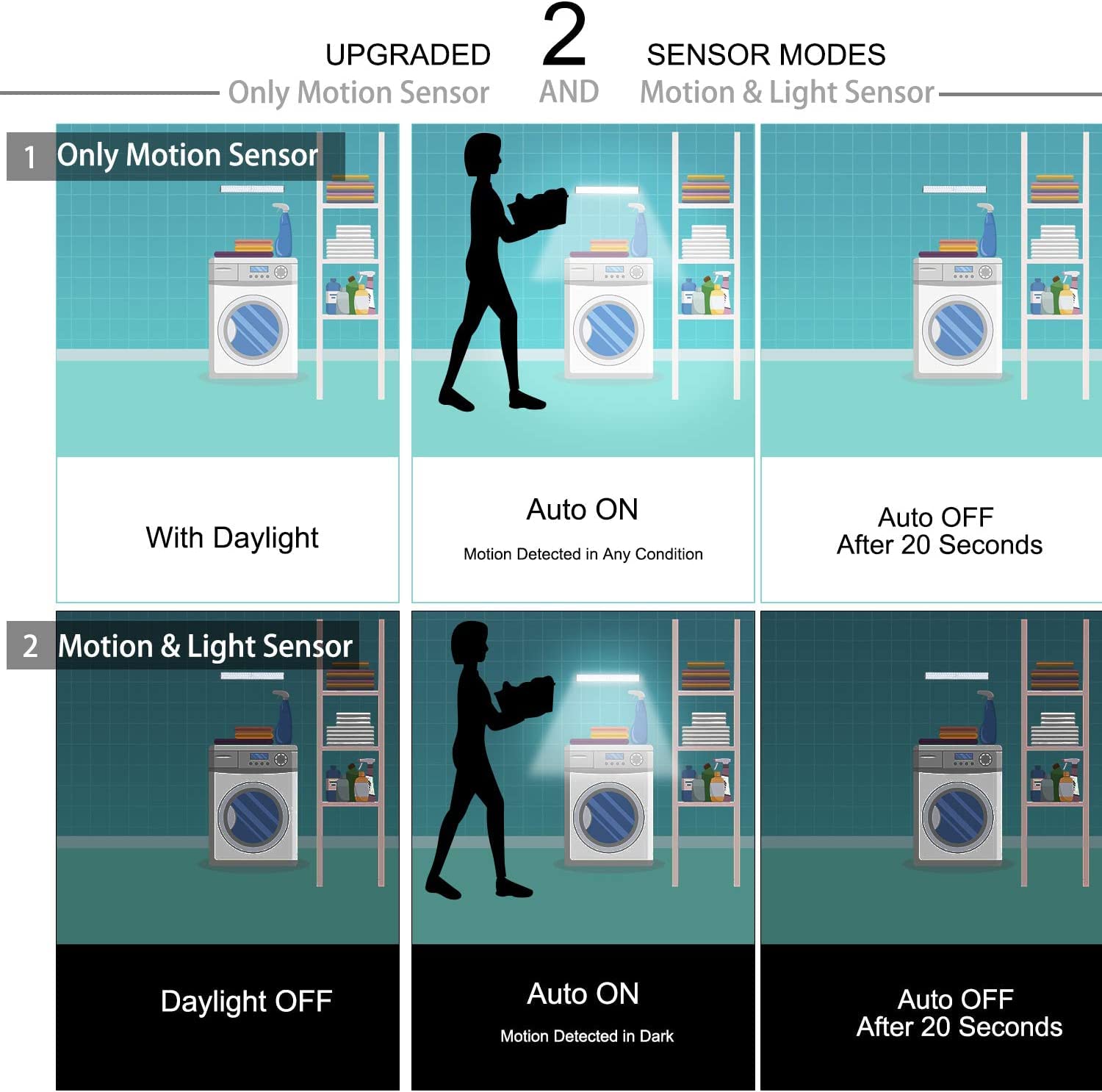 UPGRADED 2 SENSOR MODES
Only Motion Sensor AND Motion & Light Sensor

1 Only Motion Sensor

With Daylight

Auto ON
Motion Detected in Any Condition

Auto OFF
After 20 Seconds

2 Motion & Light Sensor

Daylight OFF

Auto ON
Motion Detected in Dark

Auto OFF
After 20 Seconds