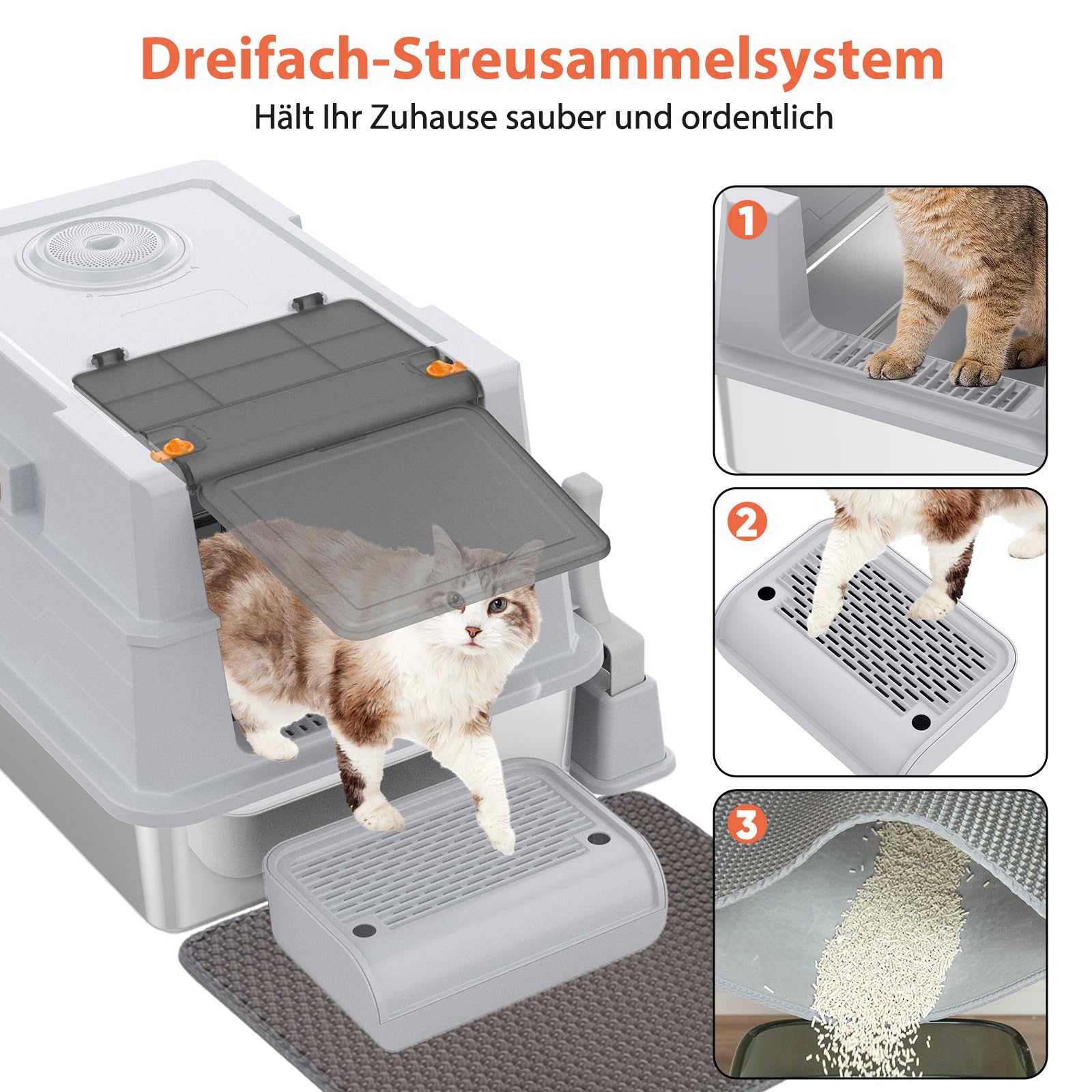 Dreifach-Streusammelsystem

Hält Ihr Zuhause sauber und ordentlich

1

2

3