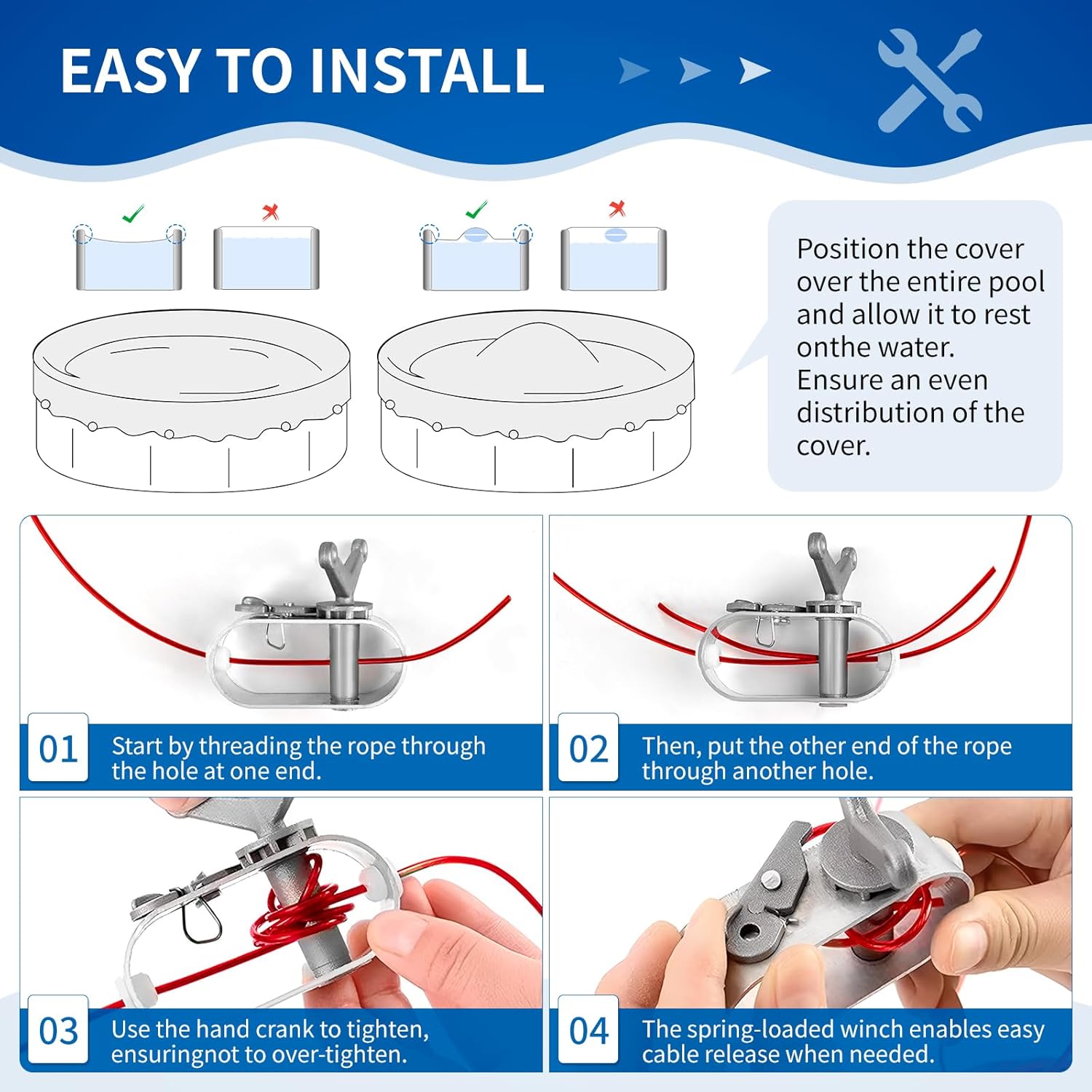 EASY TO INSTALL

Position the cover over the entire pool and allow it to rest onthe water. Ensure an even distribution of the cover.

01 Start by threading the rope through the hole at one end.

02 Then, put the other end of the rope through another hole.

03 Use the hand crank to tighten, ensuringnot to over-tighten.

04 The spring-loaded winch enables easy cable release when needed.