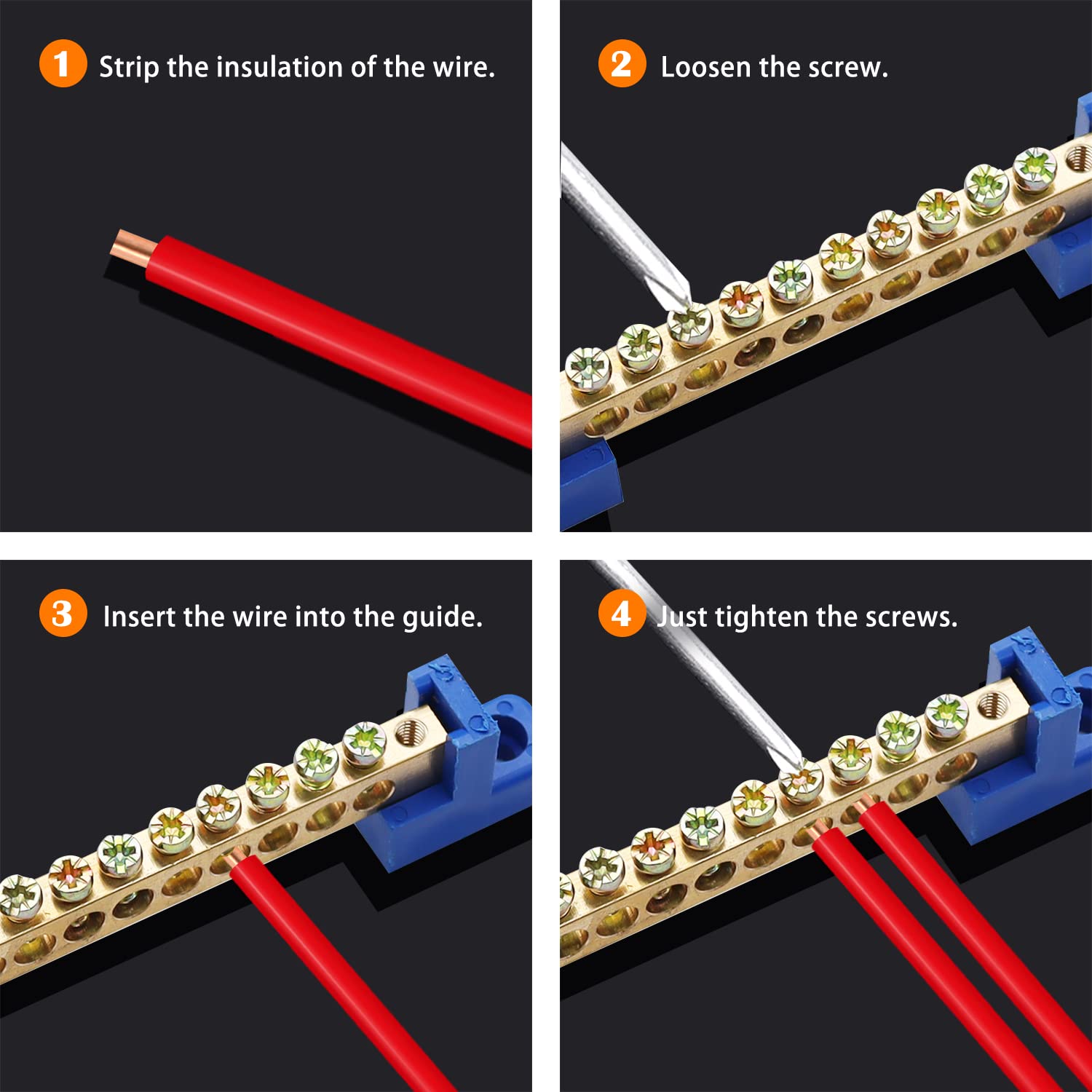 1 Strip the insulation of the wire.

2 Loosen the screw.

3 Insert the wire into the guide.

4 Just tighten the screws.