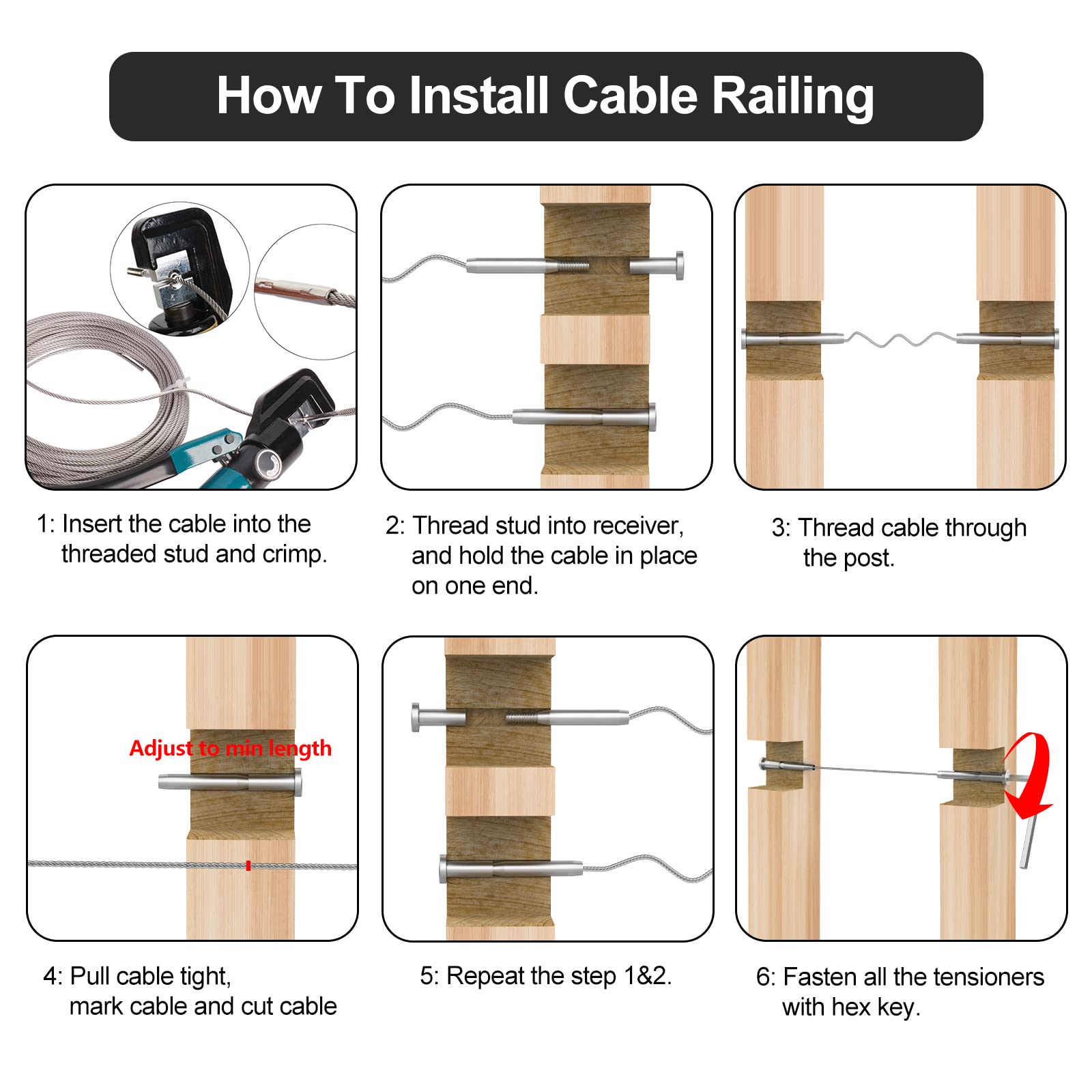 How To Install Cable Railing

1: Insert the cable into the threaded stud and crimp.

2: Thread stud into receiver, and hold the cable in place on one end.

3: Thread cable through the post.

Adjust to min length

4: Pull cable tight, mark cable and cut cable

5: Repeat the step 1&2.

6: Fasten all the tensioners with hex key.