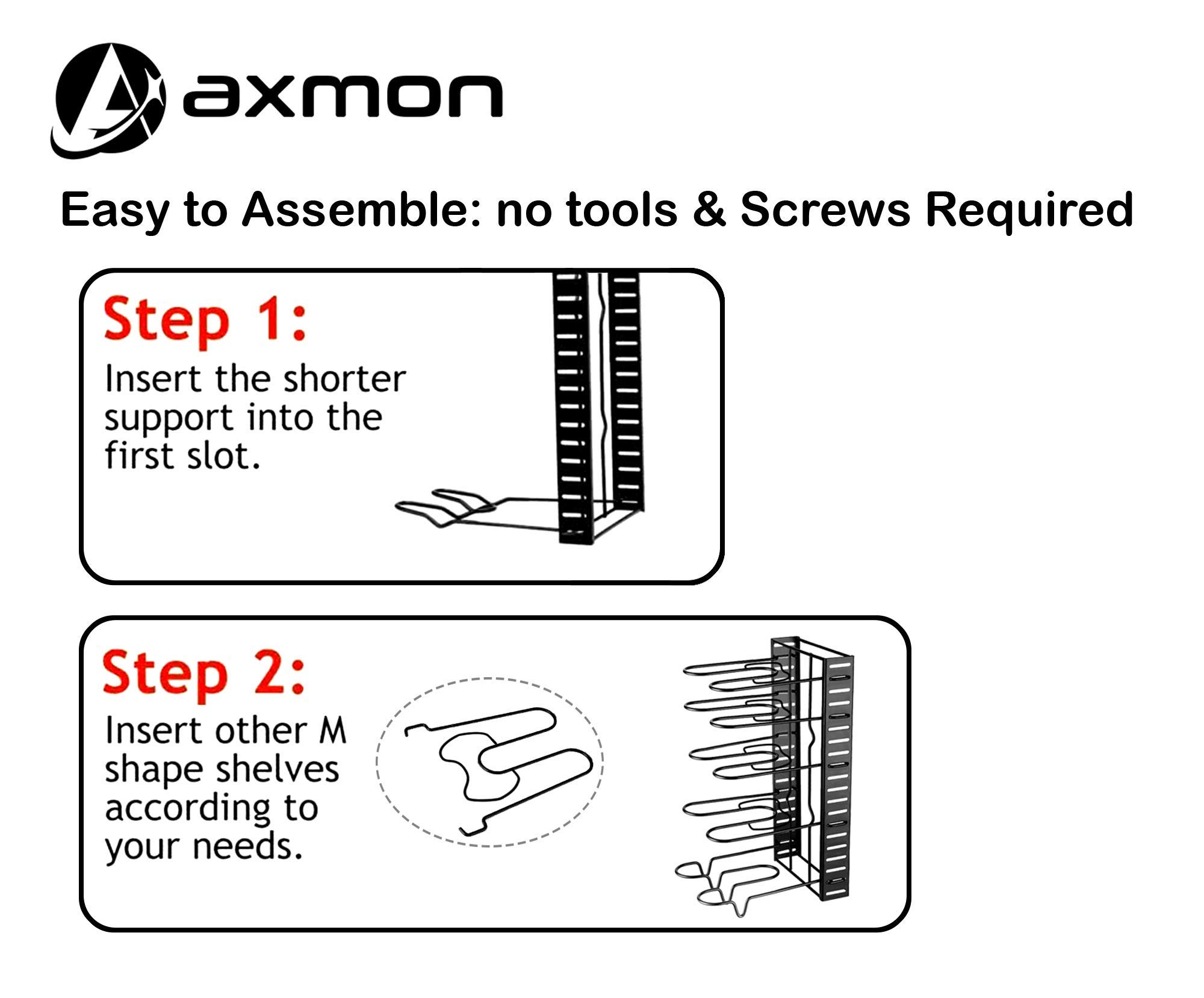 axmon

Easy to Assemble: no tools & Screws Required

Step 1:

Insert the shorter support into the first slot.

Step 2:

Insert other M shape shelves according to your needs.