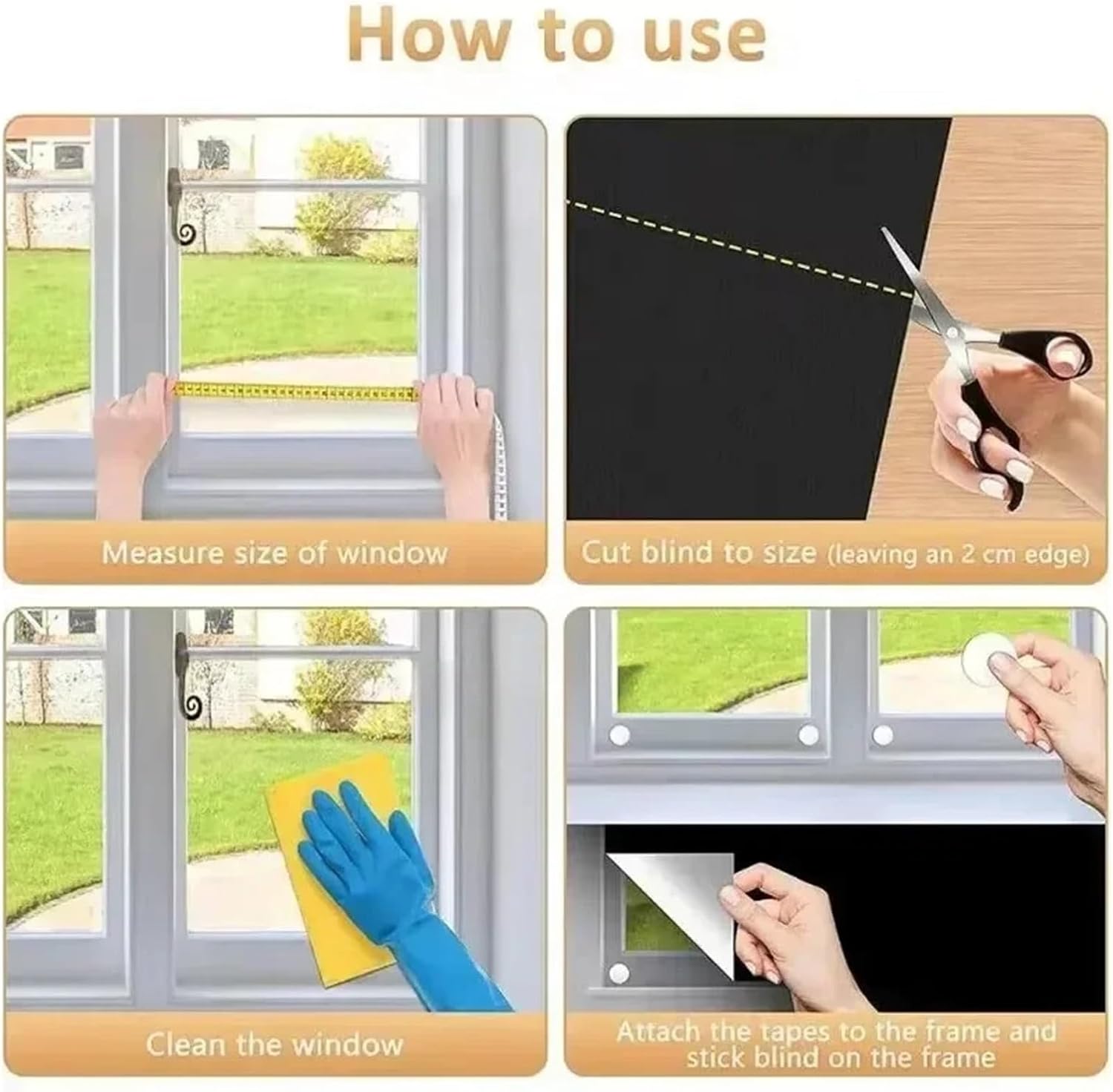 How to use

Measure size of window

Cut blind to size (leaving an 2 cm edge)

Clean the window

Attach the tapes to the frame and stick blind on the frame