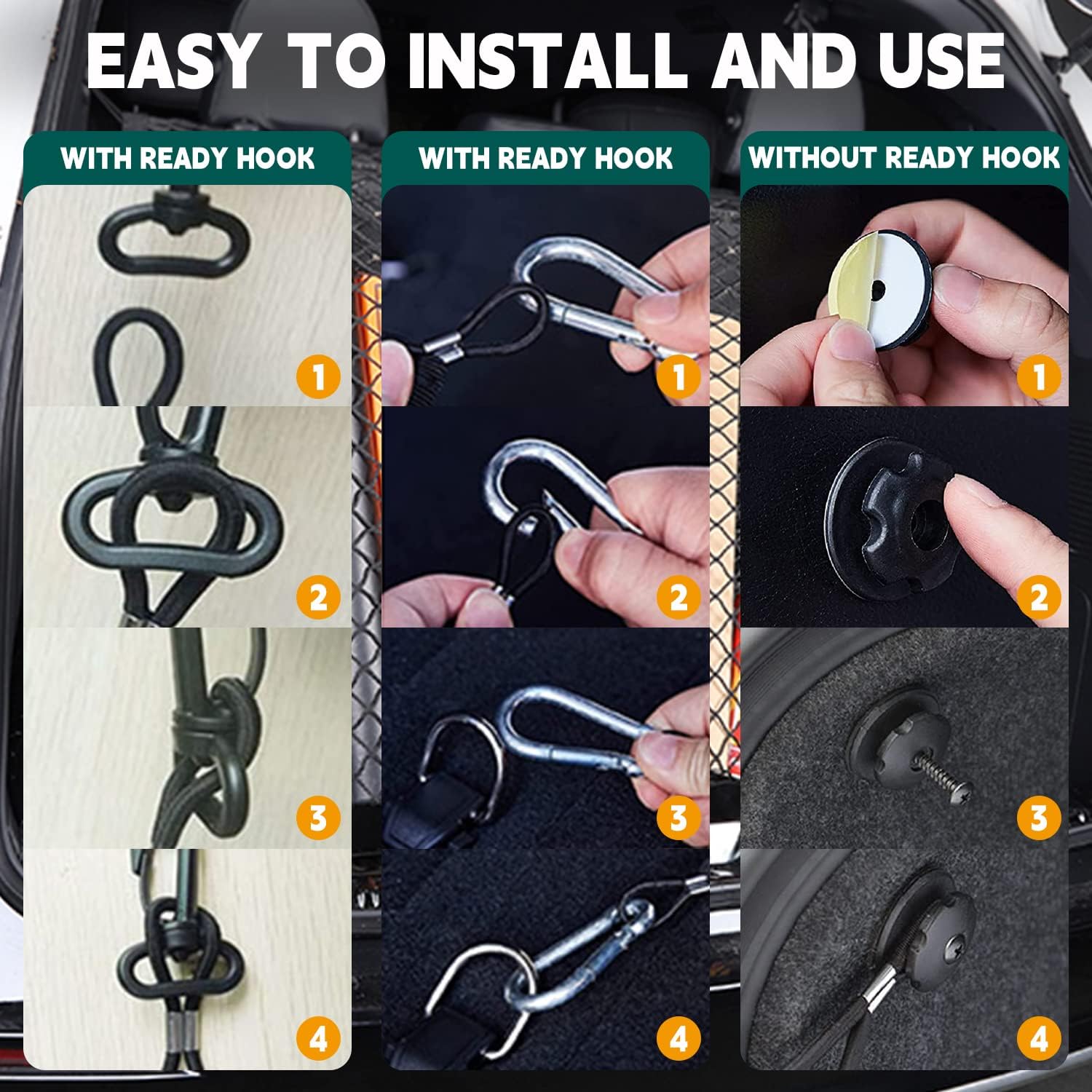 EASY TO INSTALL AND USE

WITH READY HOOK

1

2

3

4

WITH READY HOOK

1

2

3

4

WITHOUT READY HOOK

1

2

3

4