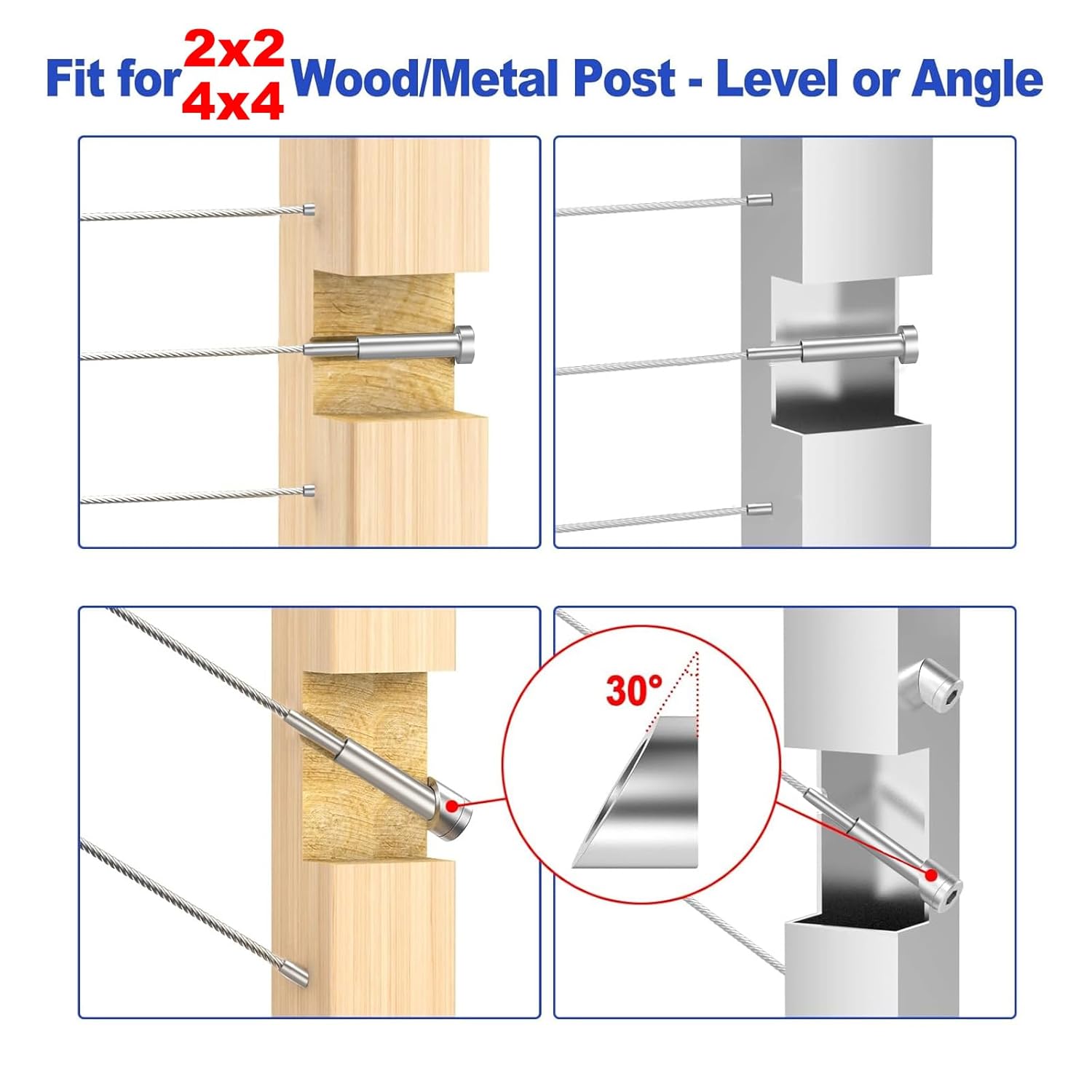 Fit for 2x2 4x4 Wood/Metal Post - Level or Angle

30°