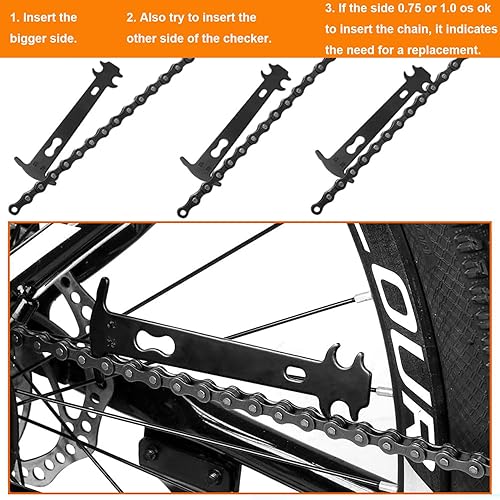 1. Insert the bigger side.

2. Also try to insert the other side of the checker.

3. If the side 0.75 or 1.0 os ok to insert the chain, it indicates the need for a replacement.

OUR