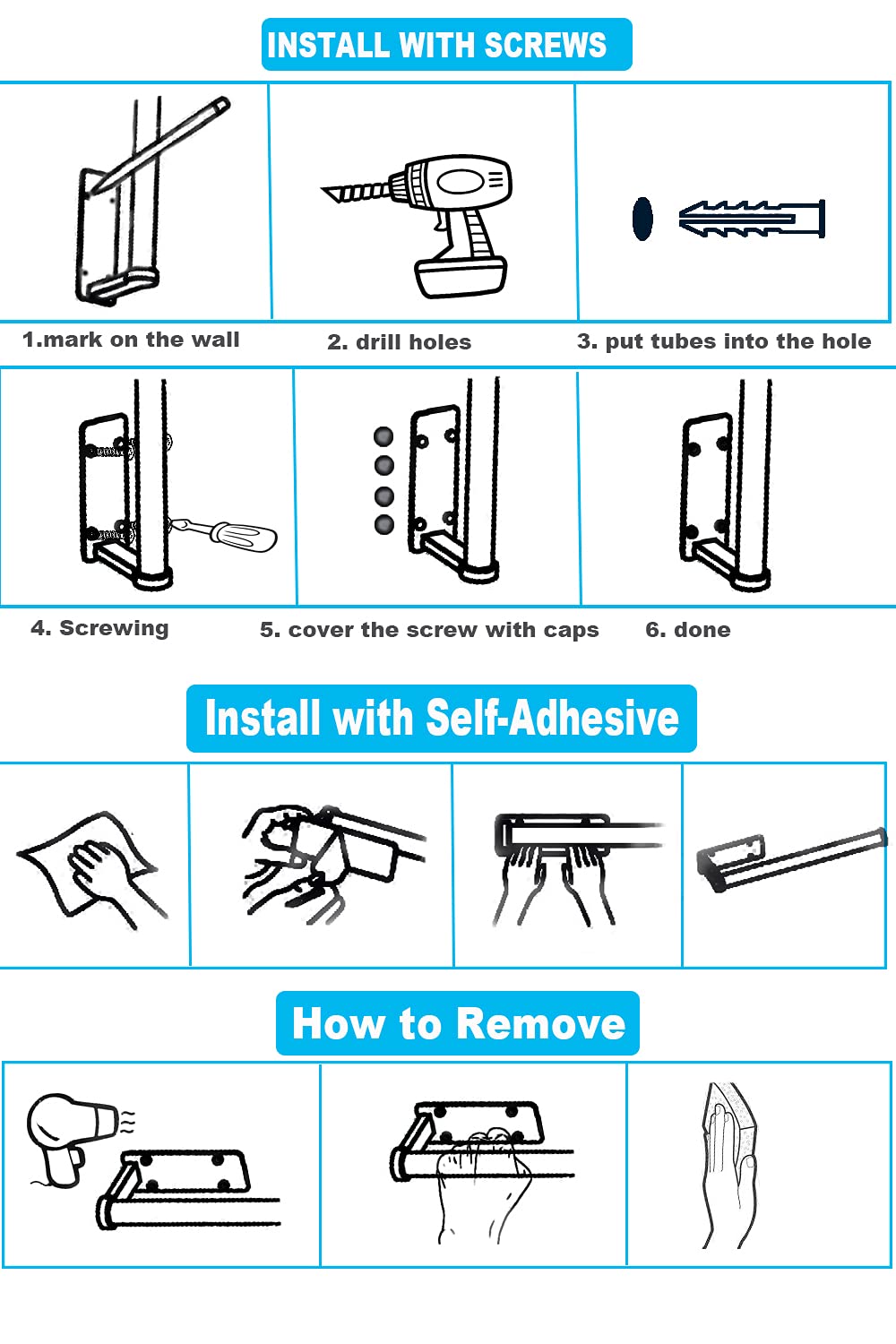 INSTALL WITH SCREWS

1.mark on the wall

2. drill holes

3. put tubes into the hole

4. Screwing

5. cover the screw with caps

6. done

Install with Self-Adhesive

How to Remove