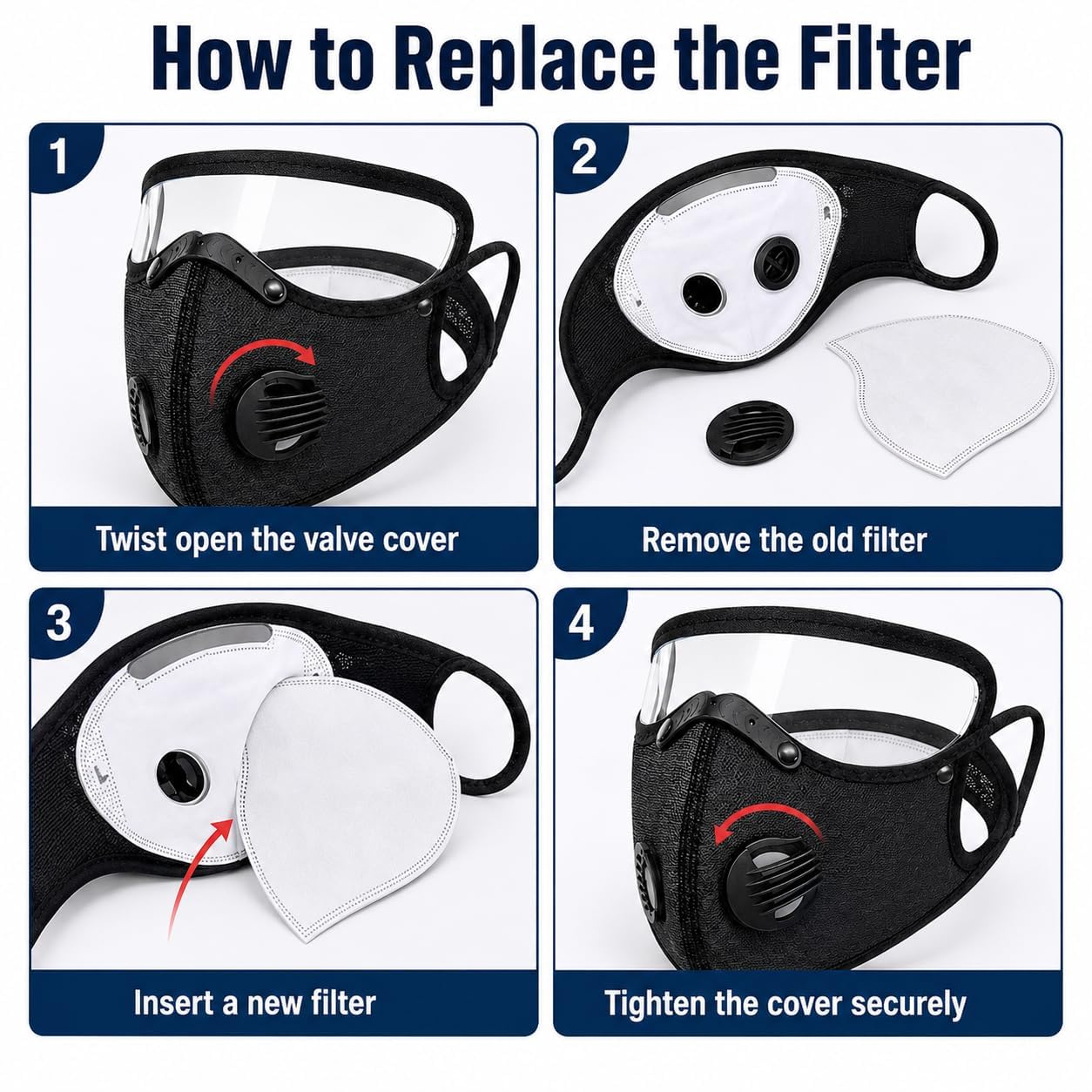 How to Replace the Filter

1

Twist open the valve cover

2

Remove the old filter

3

Insert a new filter

4

Tighten the cover securely