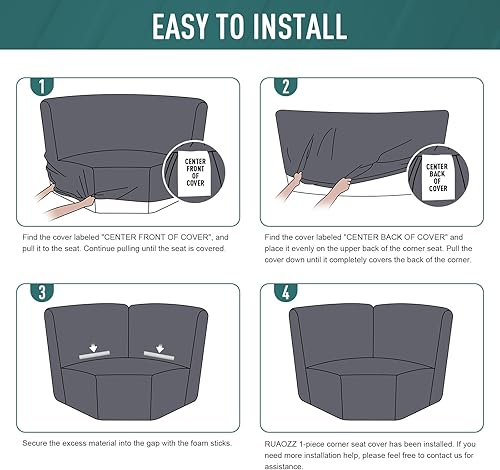 EASY TO INSTALL

1

CENTER FRONT OF COVER

Find the cover labeled "CENTER FRONT OF COVER", and pull it to the seat. Continue pulling until the seat is covered.

2

CENTER BACK OF COVER

Find the cover labeled "CENTER BACK OF COVER" and place it evenly on the upper back of the corner seat. Pull the cover down until it completely covers the back of the corner.

3

Secure the excess material into the gap with the foam sticks.

4

RUAOZZ 1-piece corner seat cover has been installed. If you need more installation help, please feel free to contact us for assistance.