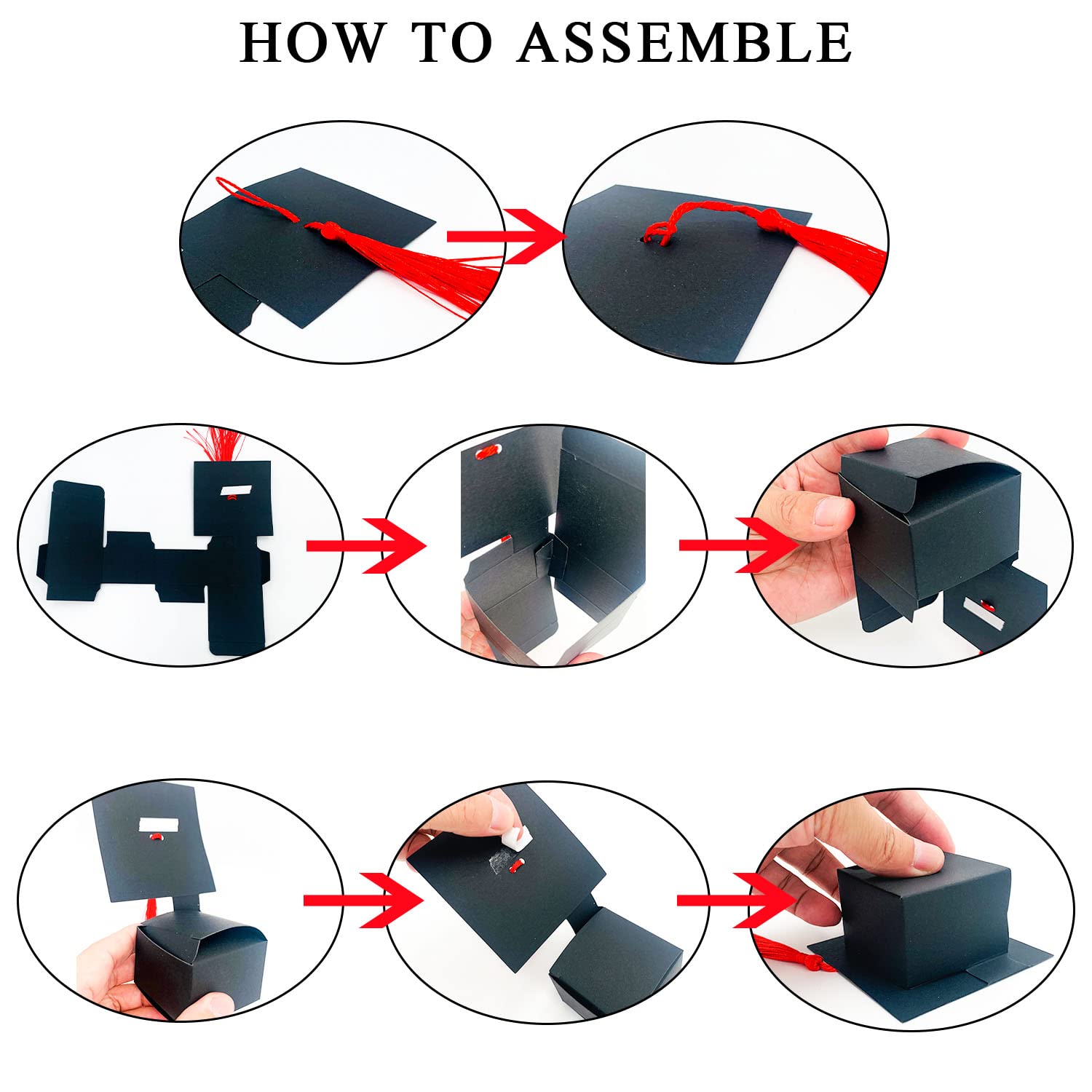 HOW TO ASSEMBLE