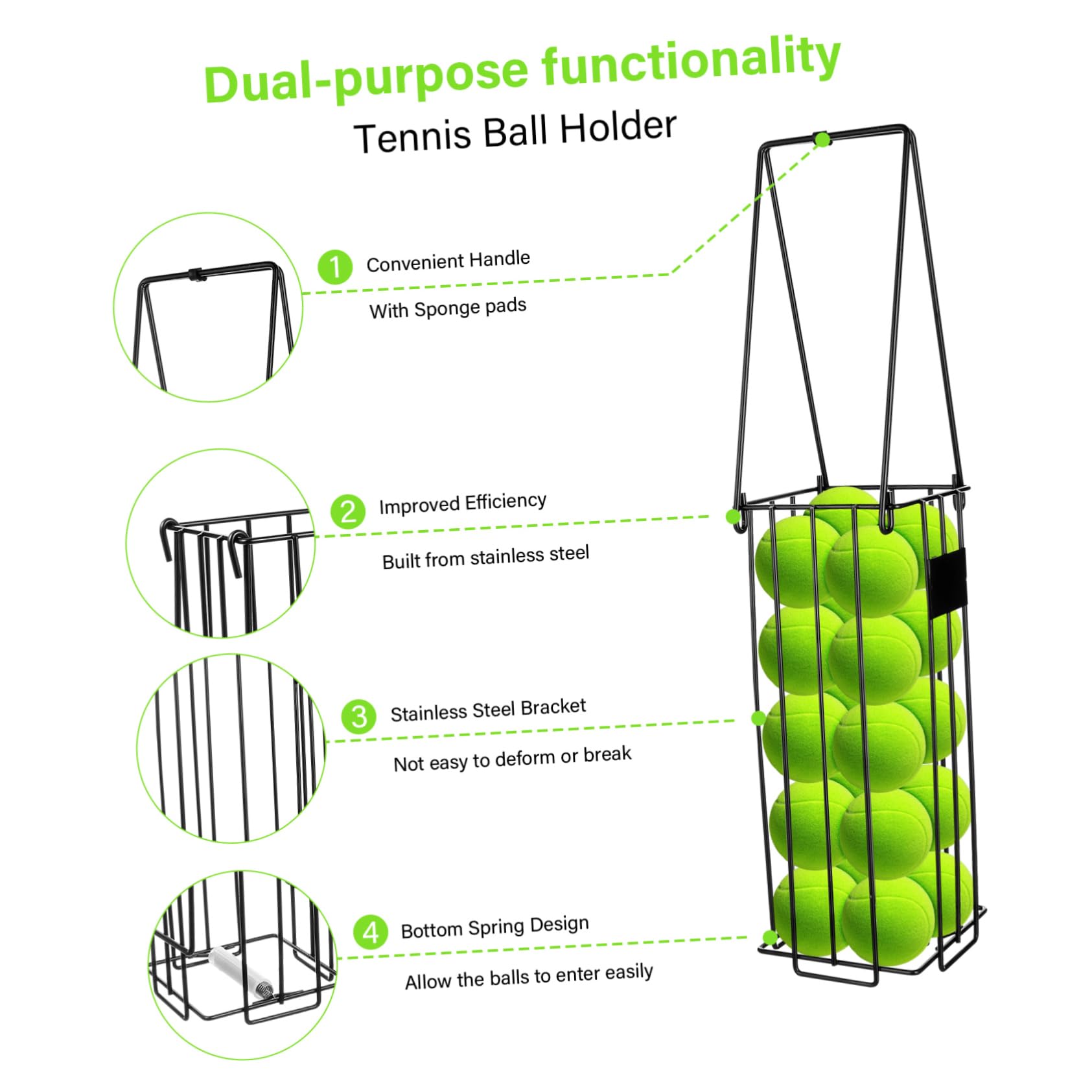 Dual-purpose functionality

Tennis Ball Holder

1 Convenient Handle

With Sponge pads

2 Improved Efficiency

Built from stainless steel

3 Stainless Steel Bracket

Not easy to deform or break

4 Bottom Spring Design

Allow the balls to enter easily