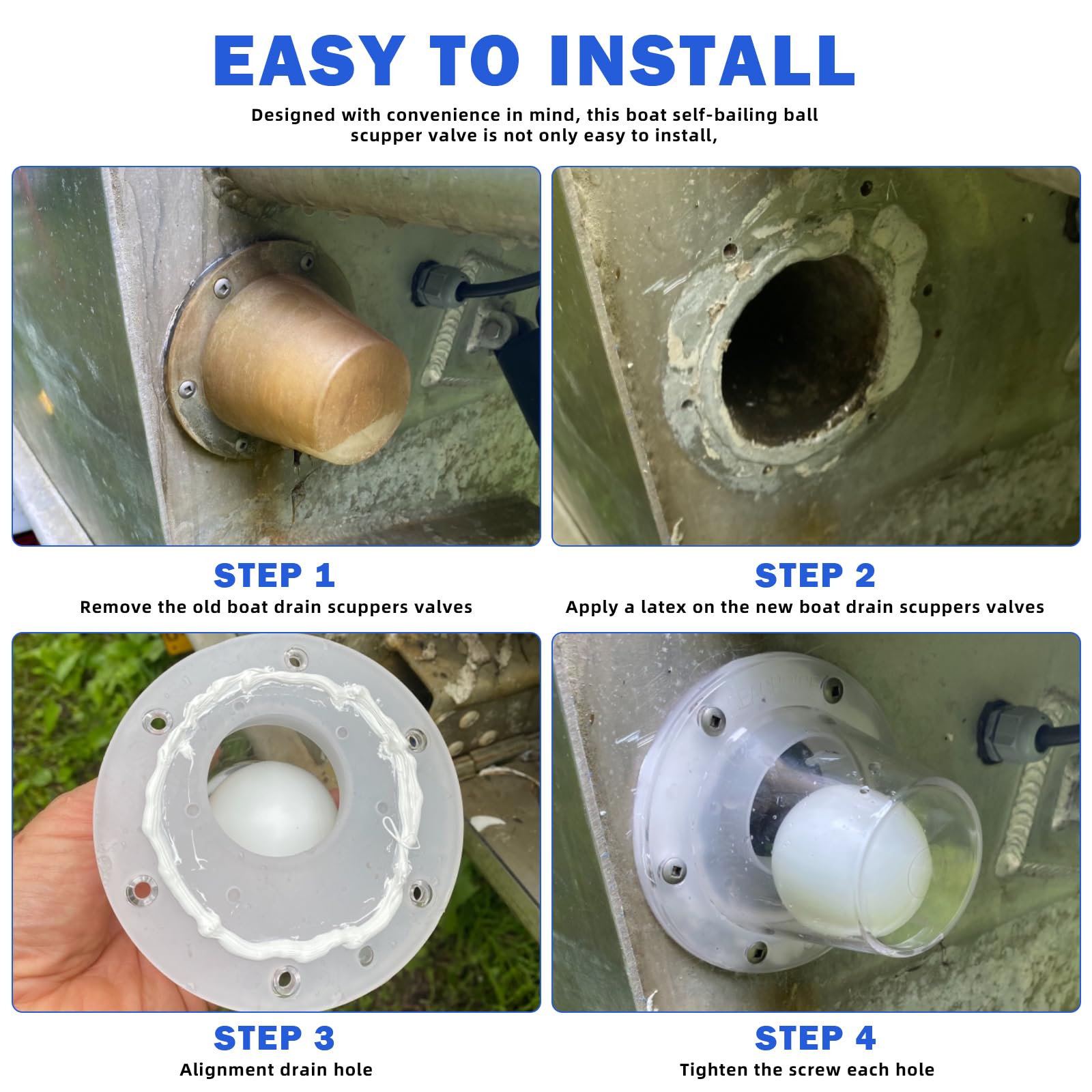 EASY TO INSTALL

Designed with convenience in mind, this boat self-bailing ball scupper valve is not only easy to install,

STEP 1
Remove the old boat drain scuppers valves

STEP 2
Apply a latex on the new boat drain scuppers valves

STEP 3
Alignment drain hole

STEP 4
Tighten the screw each hole