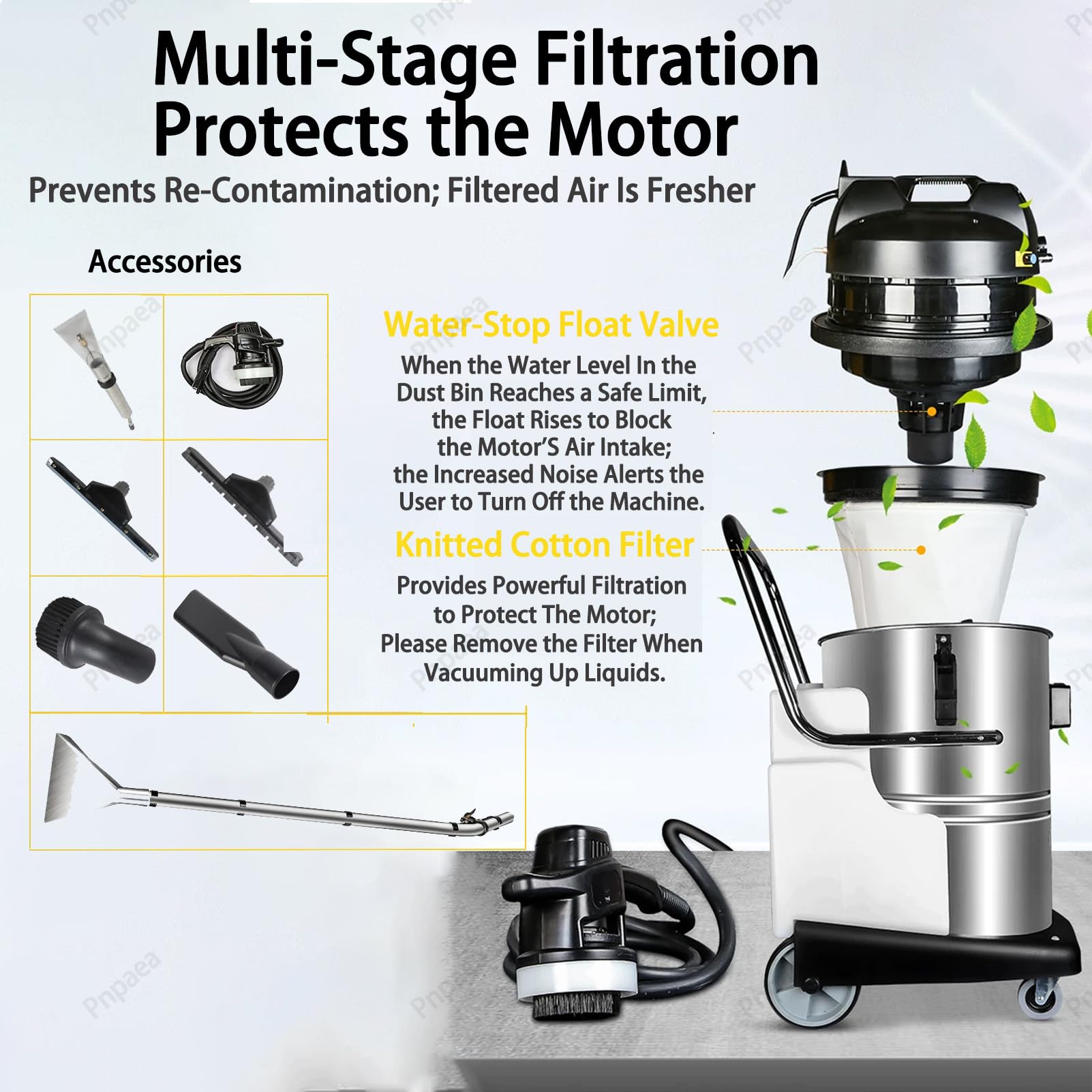 Multi-Stage Filtration Protects the Motor

Prevents Re-Contamination; Filtered Air Is Fresher

Accessories

Water-Stop Float Valve

When the Water Level In the Dust Bin Reaches a Safe Limit, the Float Rises to Block the Motor'S Air Intake; the Increased Noise Alerts the User to Turn Off the Machine.

Knitted Cotton Filter

Provides Powerful Filtration to Protect The Motor; Please Remove the Filter When Vacuuming Up Liquids.

Pnpaea