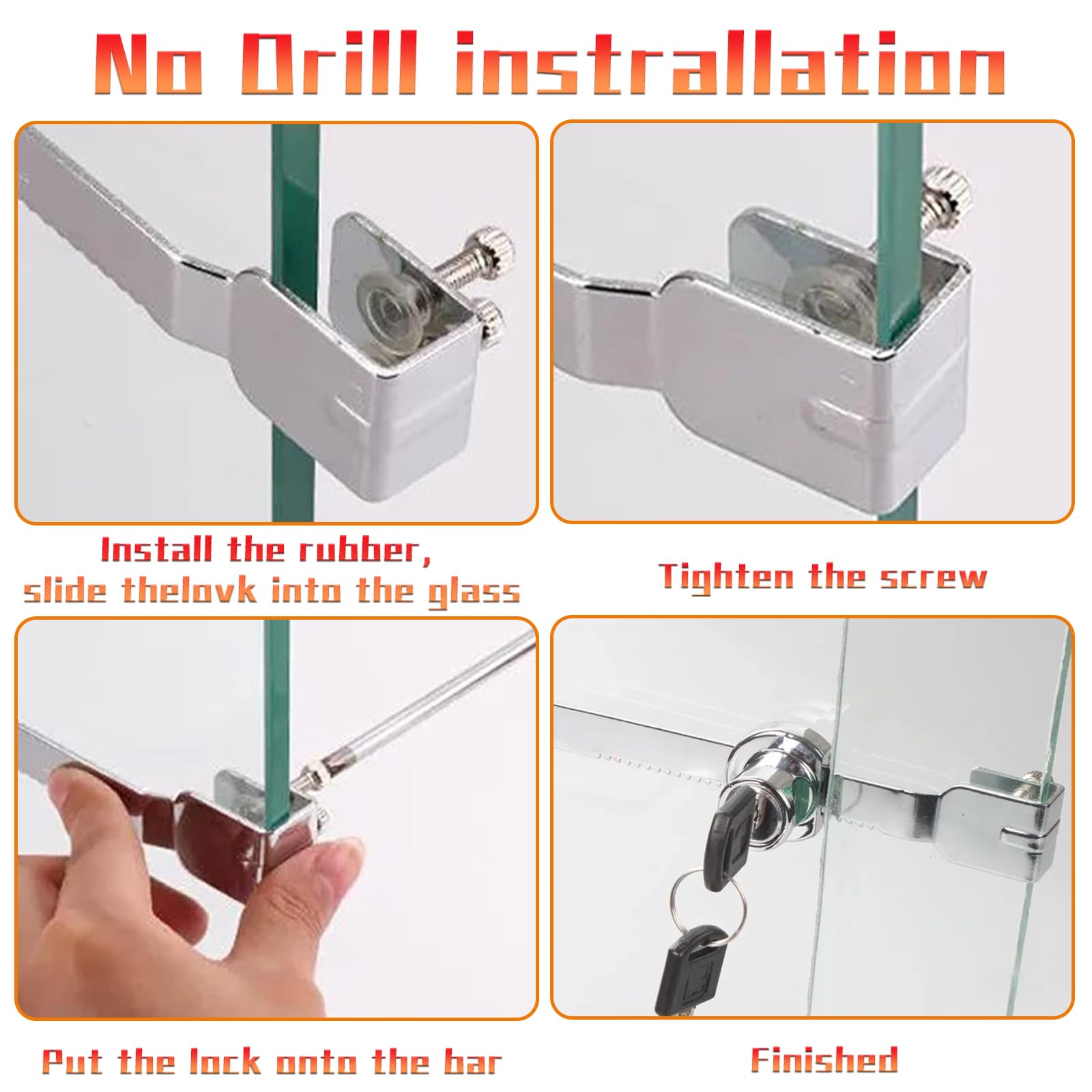 No Drill instrallation

Install the rubber, slide thelovk into the glass

Tighten the screw

Put the lock onto the bar

Finished