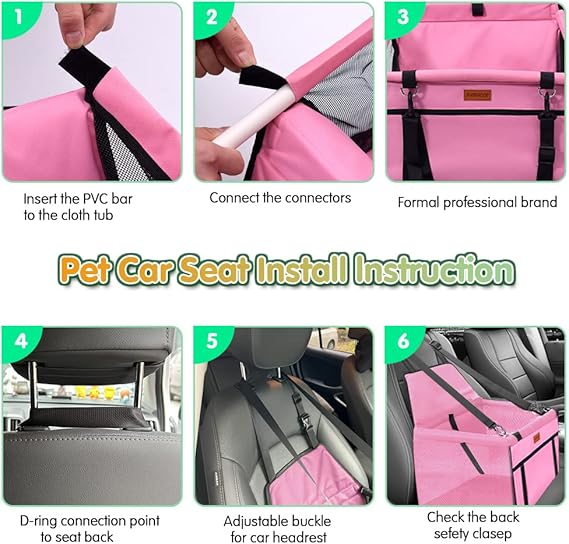 1

Insert the PVC bar to the cloth tub

2

Connect the connectors

3

Formal professional brand

Pet Car Seat Install Instruction

4

D-ring connection point to seat back

5

Adjustable buckle for car headrest

6

Check the back sefety clasep