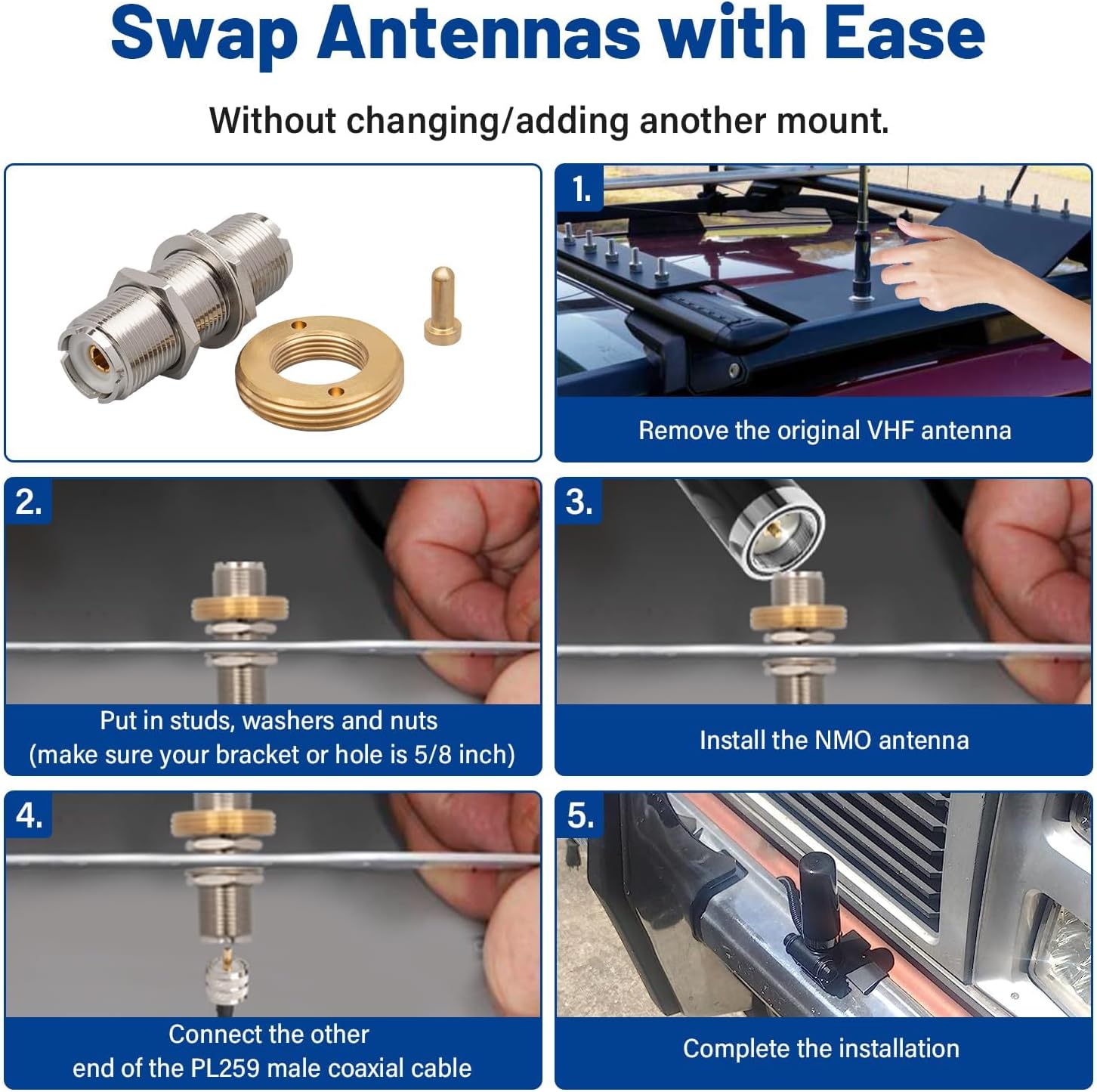 Swap Antennas with Ease

Without changing/adding another mount.

1.

Remove the original VHF antenna

2.

Put in studs, washers and nuts (make sure your bracket or hole is 5/8 inch)

3.

Install the NMO antenna

4.

Connect the other end of the PL259 male coaxial cable

5.

Complete the installation