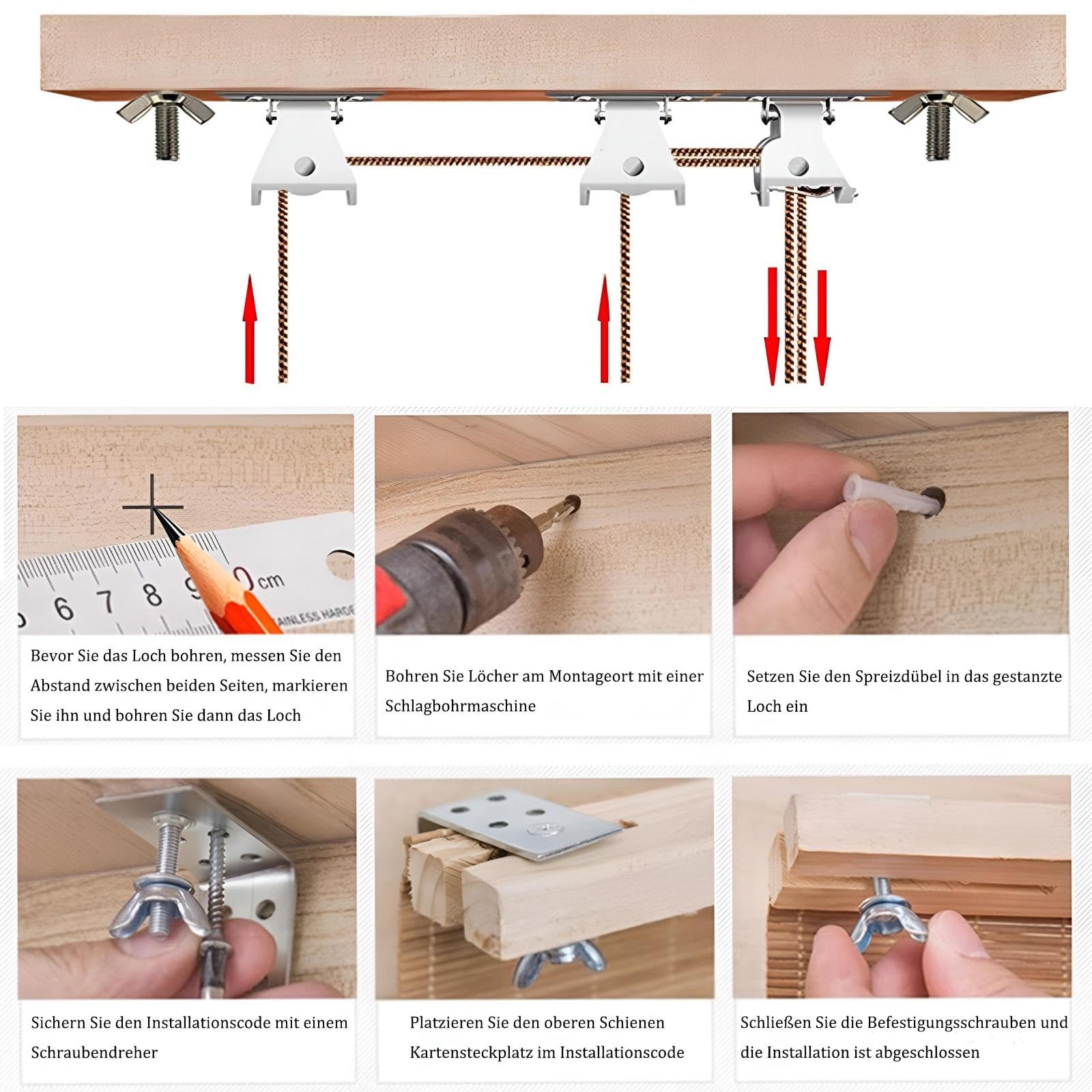 6 7 8 9 0 cm
AINLESS HARDE

Bevor Sie das Loch bohren, messen Sie den Abstand zwischen beiden Seiten, markieren Sie ihn und bohren Sie dann das Loch

Bohren Sie Löcher am Montageort mit einer Schlagbohrmaschine

Setzen Sie den Spreizdübel in das gestanzte Loch ein

Sichern Sie den Installationscode mit einem Schraubendreher

Platzieren Sie den oberen Schienen Kartensteckplatz im Installationscode

Schließen Sie die Befestigungsschrauben und die Installation ist abgeschlossen