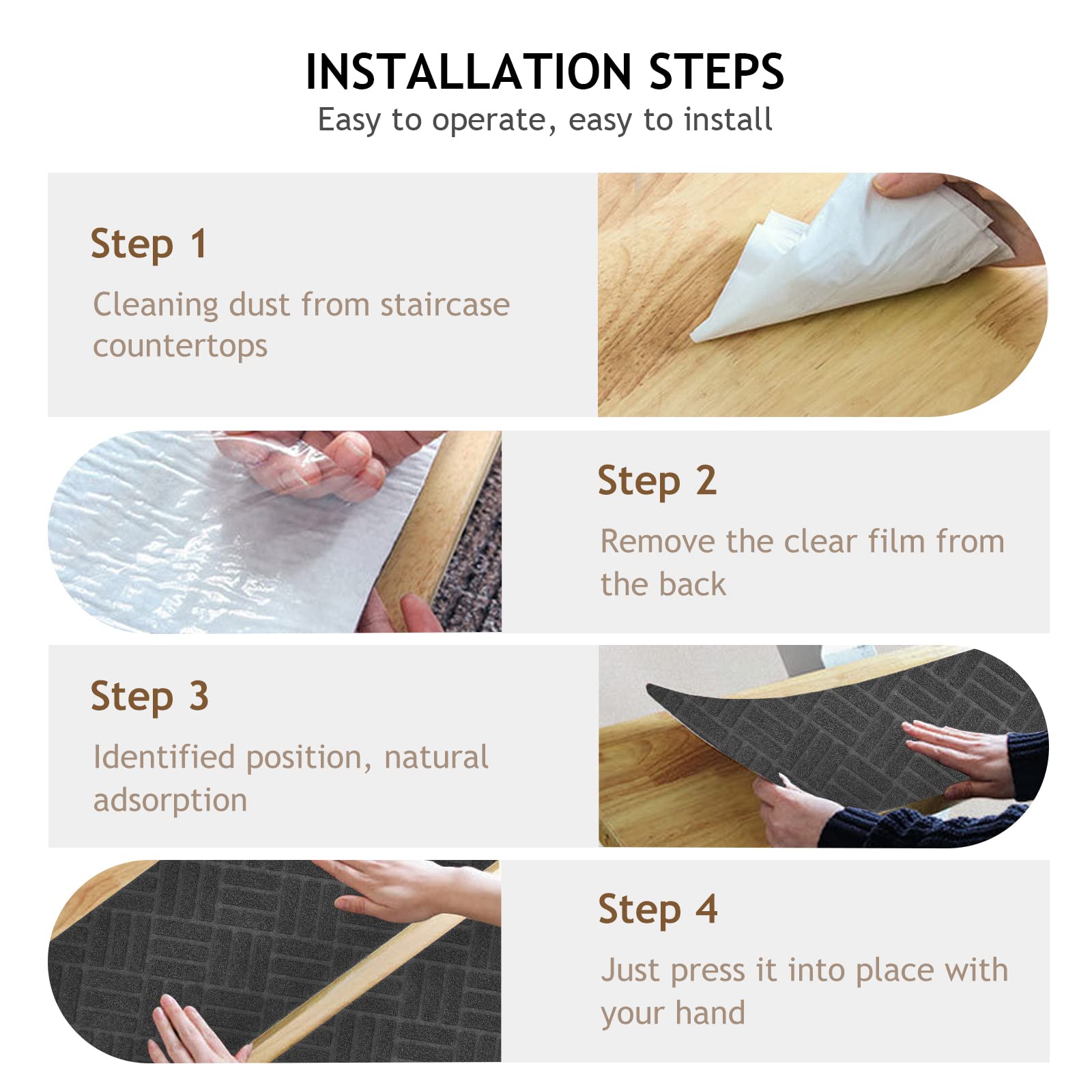 INSTALLATION STEPS
Easy to operate, easy to install

Step 1
Cleaning dust from staircase countertops

Step 2
Remove the clear film from the back

Step 3
Identified position, natural adsorption

Step 4
Just press it into place with your hand