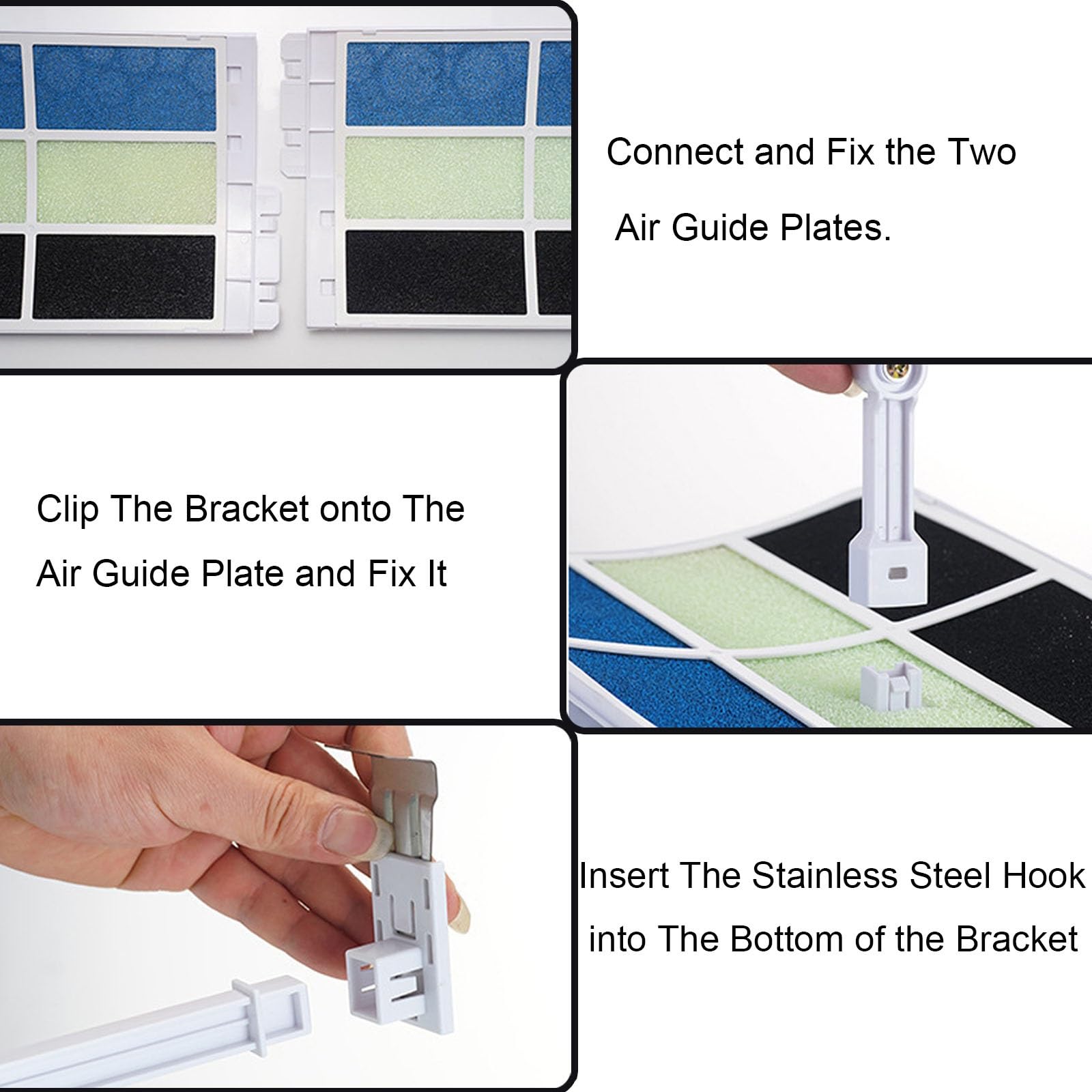 Connect and Fix the Two Air Guide Plates.

Clip The Bracket onto The Air Guide Plate and Fix It

Insert The Stainless Steel Hook into The Bottom of the Bracket