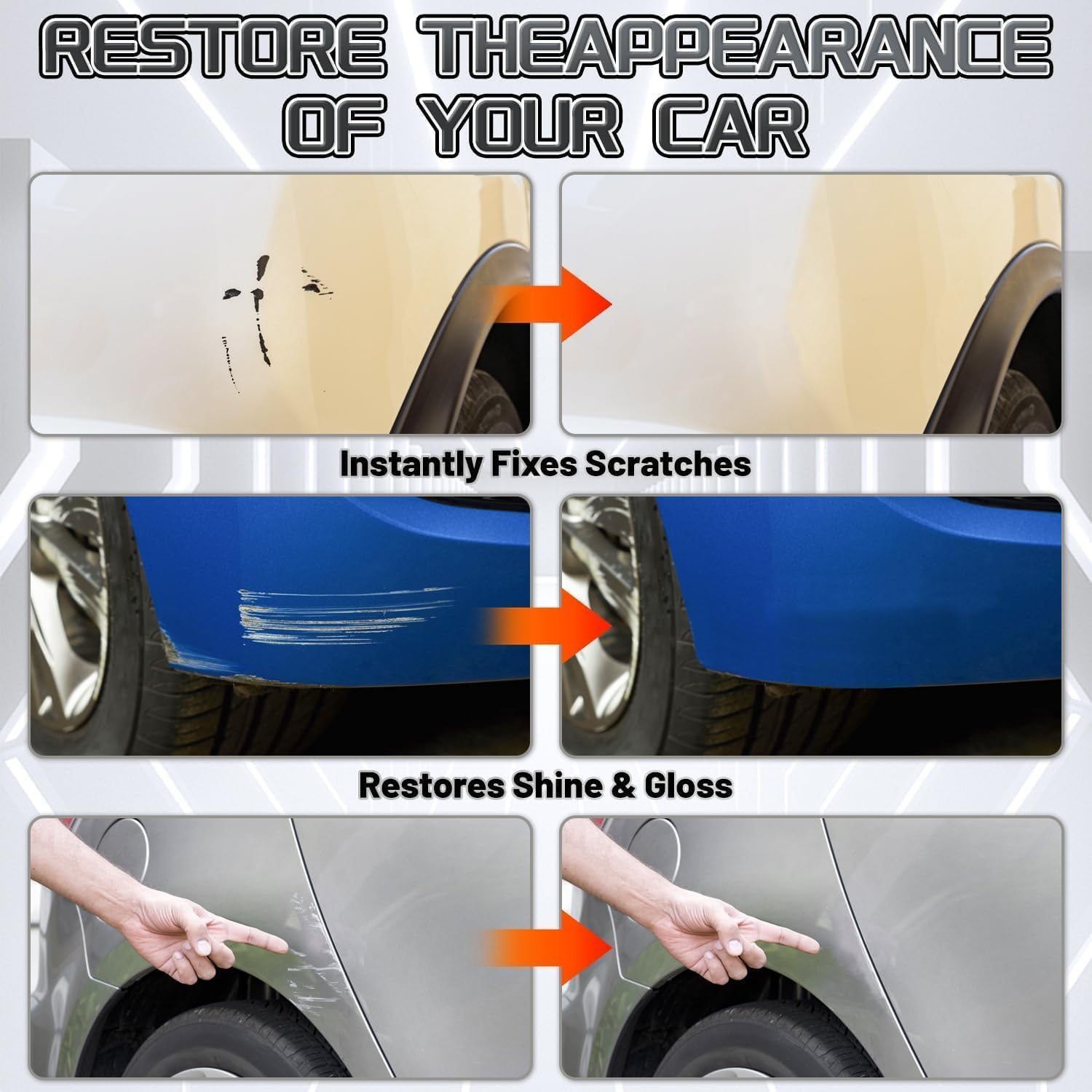 RESTORE THEAPPEARANCE OF YOUR CAR

Instantly Fixes Scratches

Restores Shine & Gloss