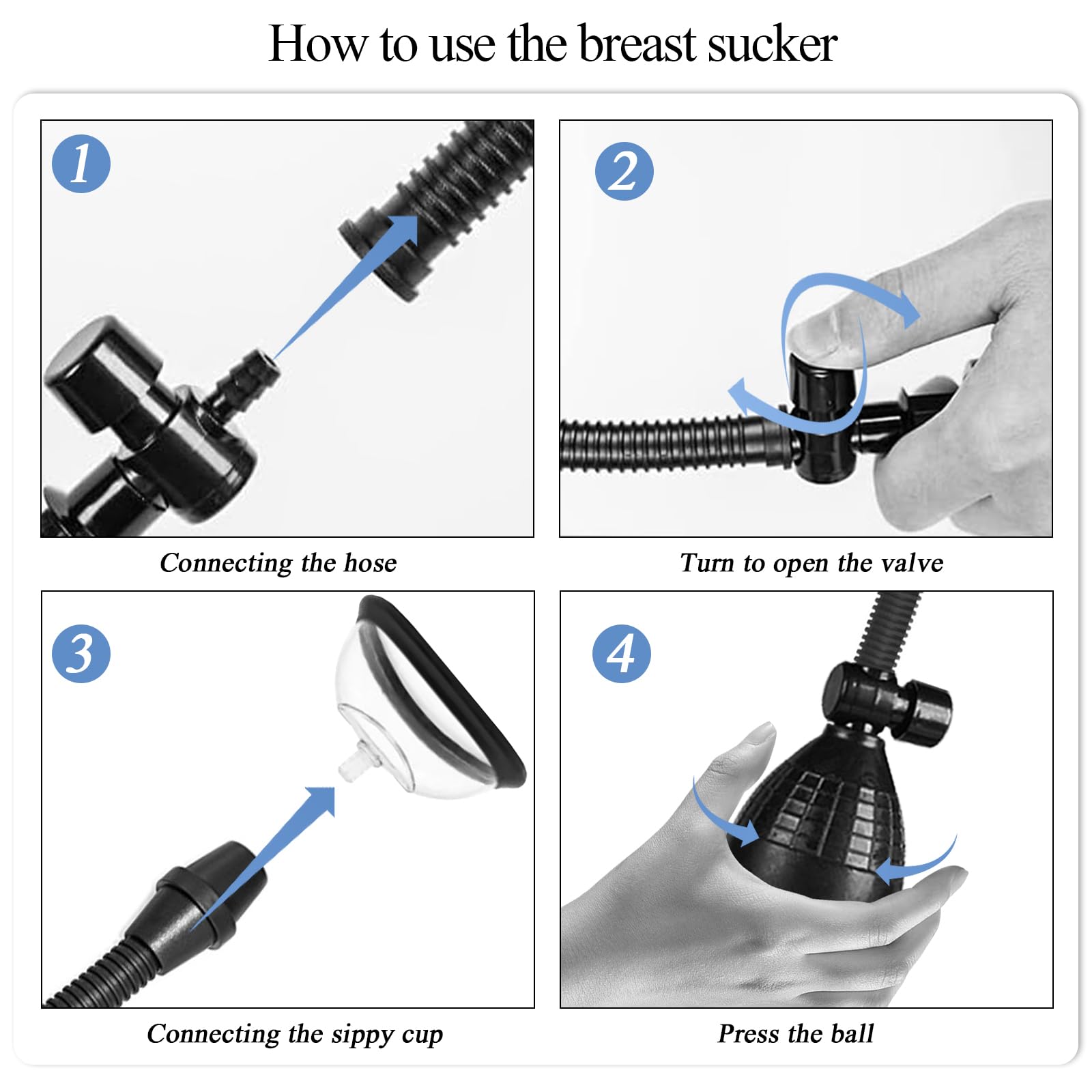 How to use the breast sucker

1

Connecting the hose

2

Turn to open the valve

3

Connecting the sippy cup

4

Press the ball