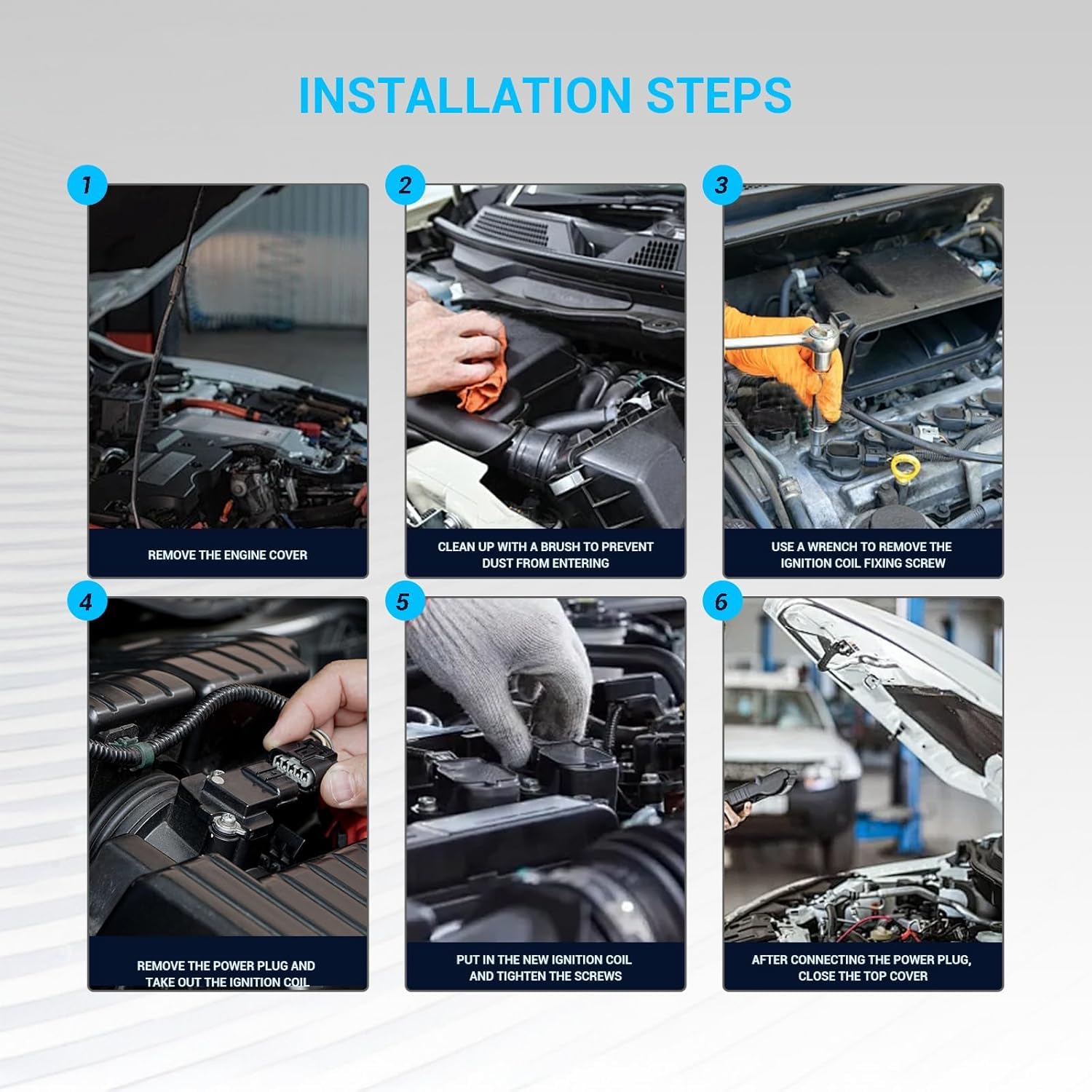 INSTALLATION STEPS

1

REMOVE THE ENGINE COVER

2

CLEAN UP WITH A BRUSH TO PREVENT DUST FROM ENTERING

3

USE A WRENCH TO REMOVE THE IGNITION COIL FIXING SCREW

4

REMOVE THE POWER PLUG AND TAKE OUT THE IGNITION COIL

5

PUT IN THE NEW IGNITION COIL AND TIGHTEN THE SCREWS

6

AFTER CONNECTING THE POWER PLUG, CLOSE THE TOP COVER