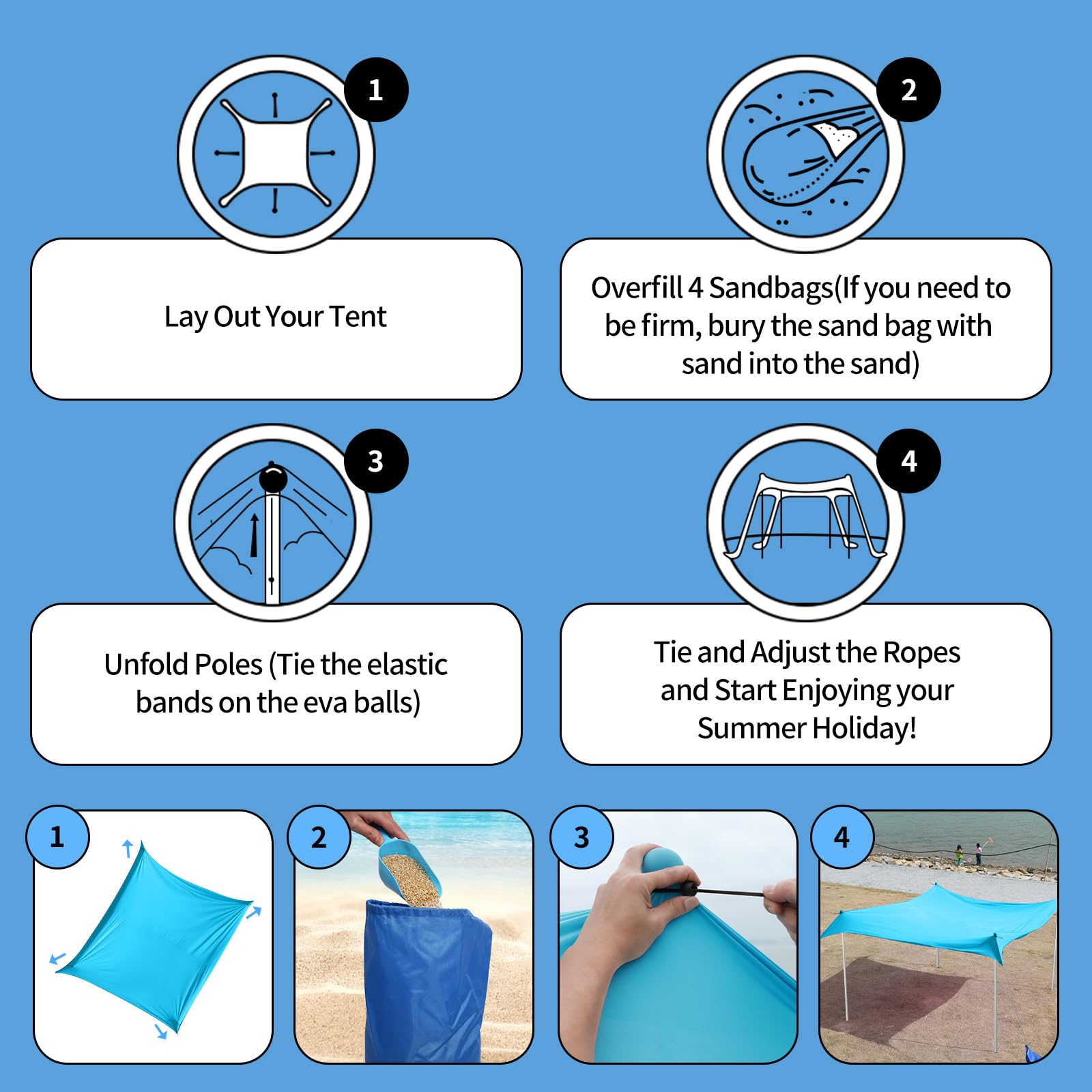 1

Lay Out Your Tent

2

Overfill 4 Sandbags(If you need to be firm, bury the sand bag with sand into the sand)

3

Unfold Poles (Tie the elastic bands on the eva balls)

4

Tie and Adjust the Ropes and Start Enjoying your Summer Holiday!

1

2

3

4