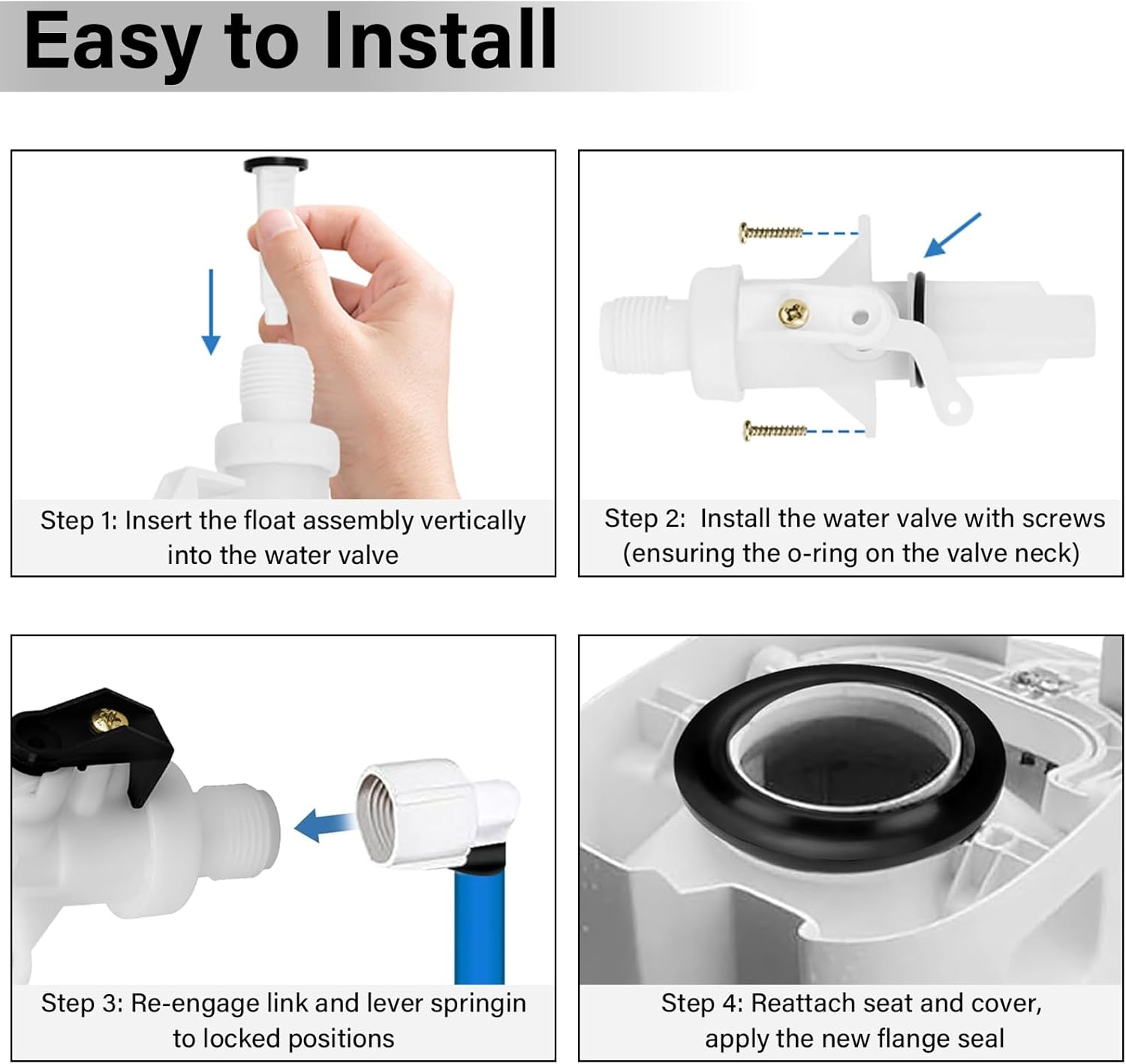 Easy to Install

Step 1: Insert the float assembly vertically into the water valve

Step 2:  Install the water valve with screws (ensuring the o-ring on the valve neck)

Step 3: Re-engage link and lever springin to locked positions

Step 4: Reattach seat and cover, apply the new flange seal