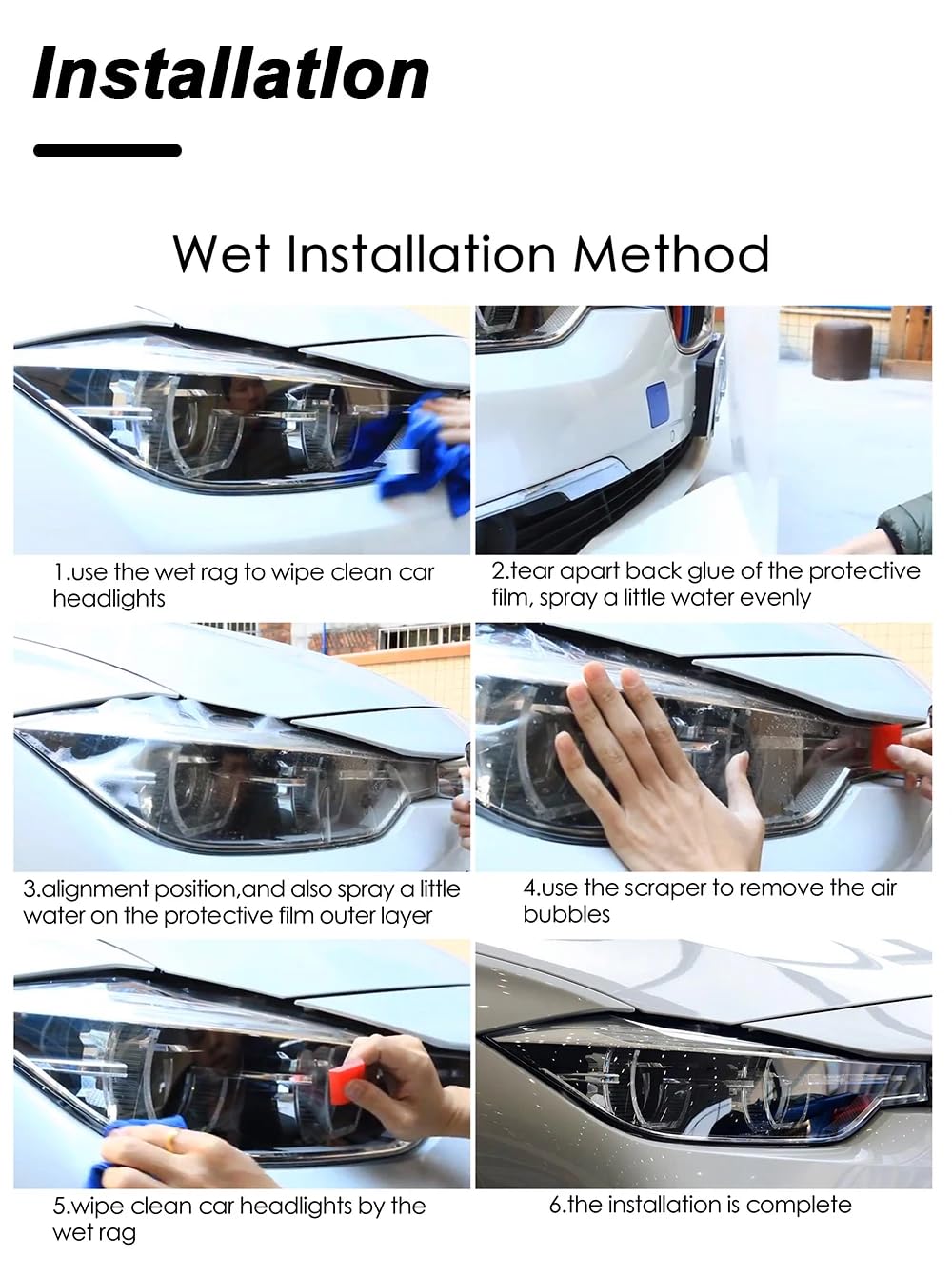 Installatlon

Wet Installation Method

1.use the wet rag to wipe clean car headlights

2.tear apart back glue of the protective film, spray a little water evenly

3.alignment position,and also spray a little water on the protective film outer layer

4.use the scraper to remove the air bubbles

5.wipe clean car headlights by the wet rag

6.the installation is complete