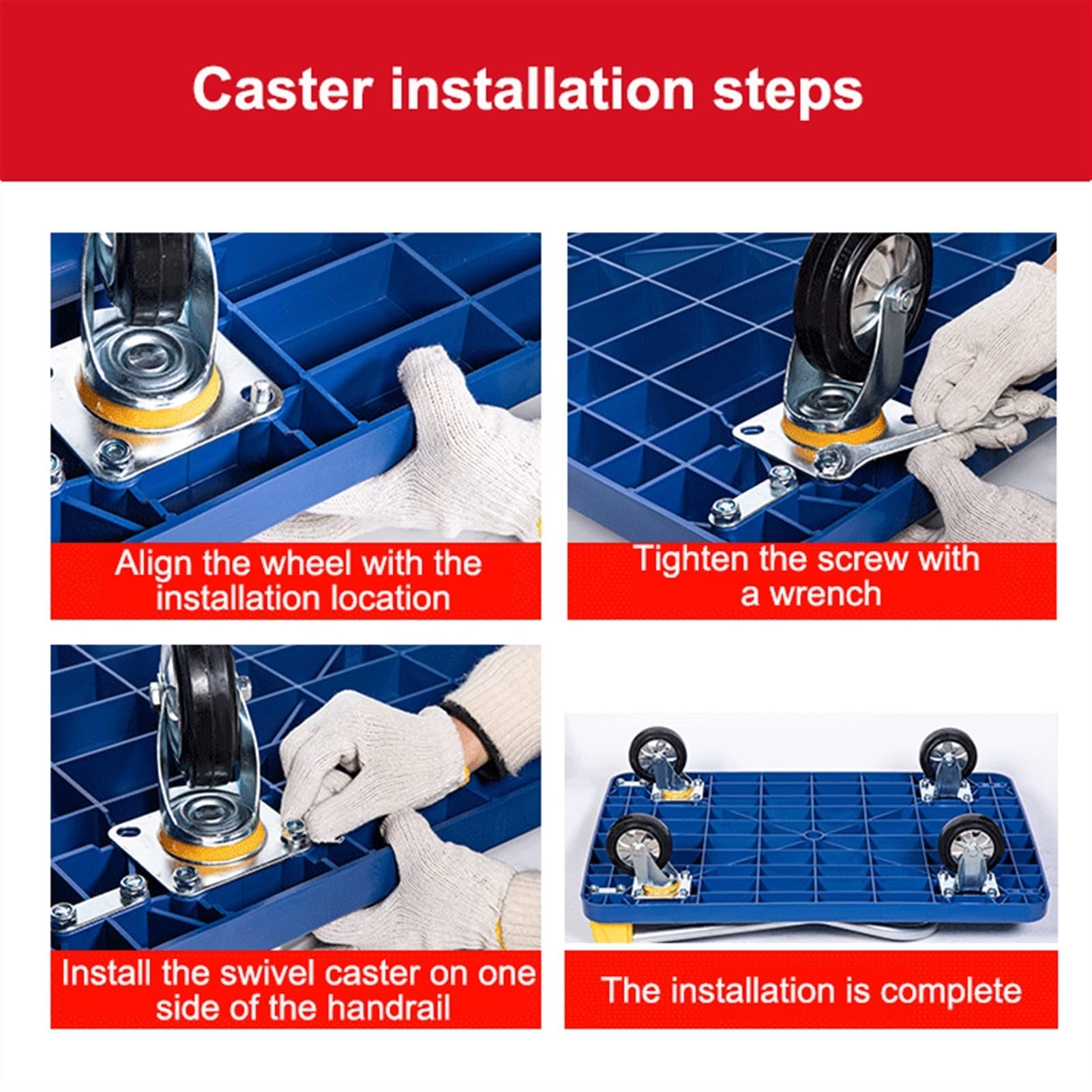 Caster installation steps

Align the wheel with the installation location

Tighten the screw with a wrench

Install the swivel caster on one side of the handrail

The installation is complete