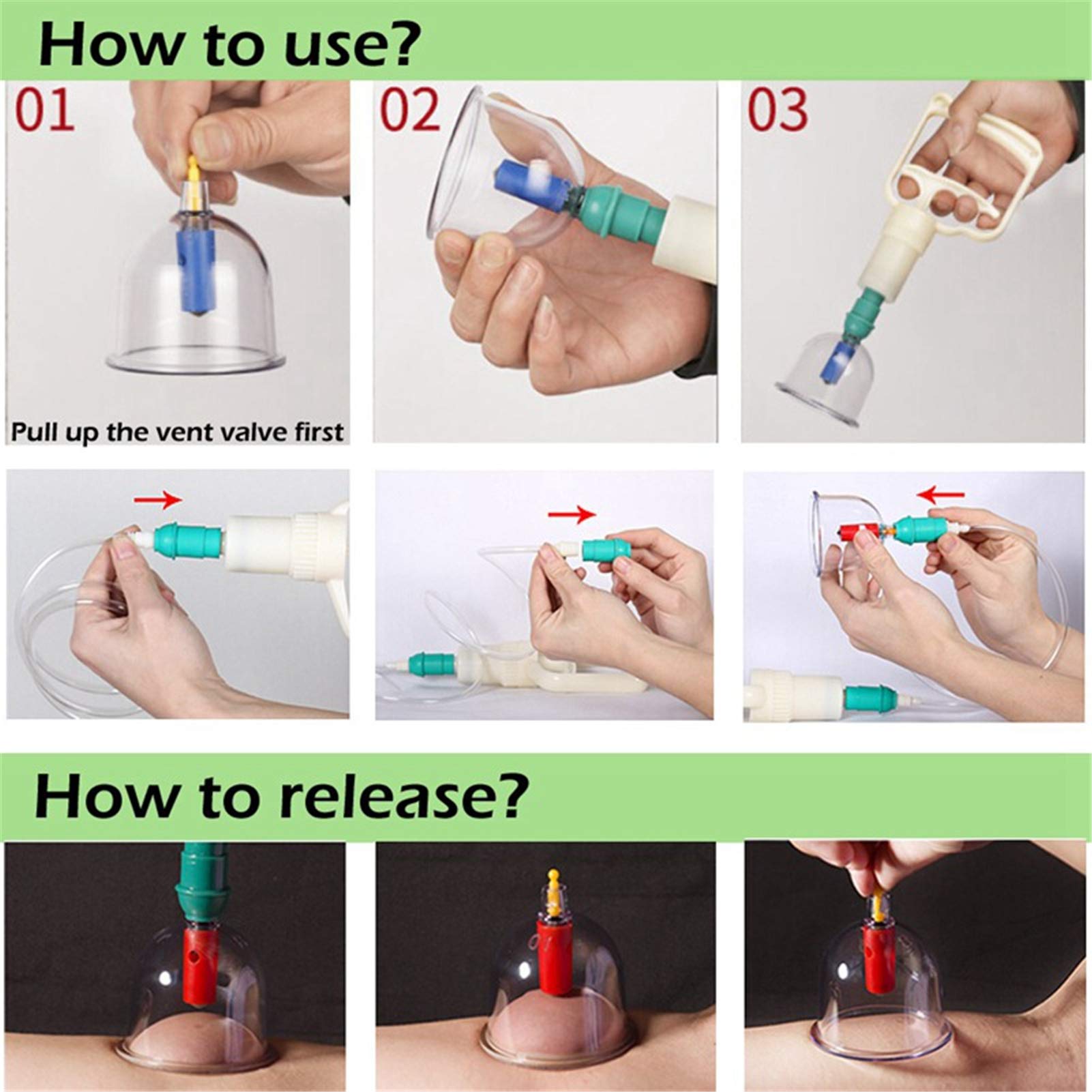 How to use?

01

Pull up the vent valve first

02

03

How to release?